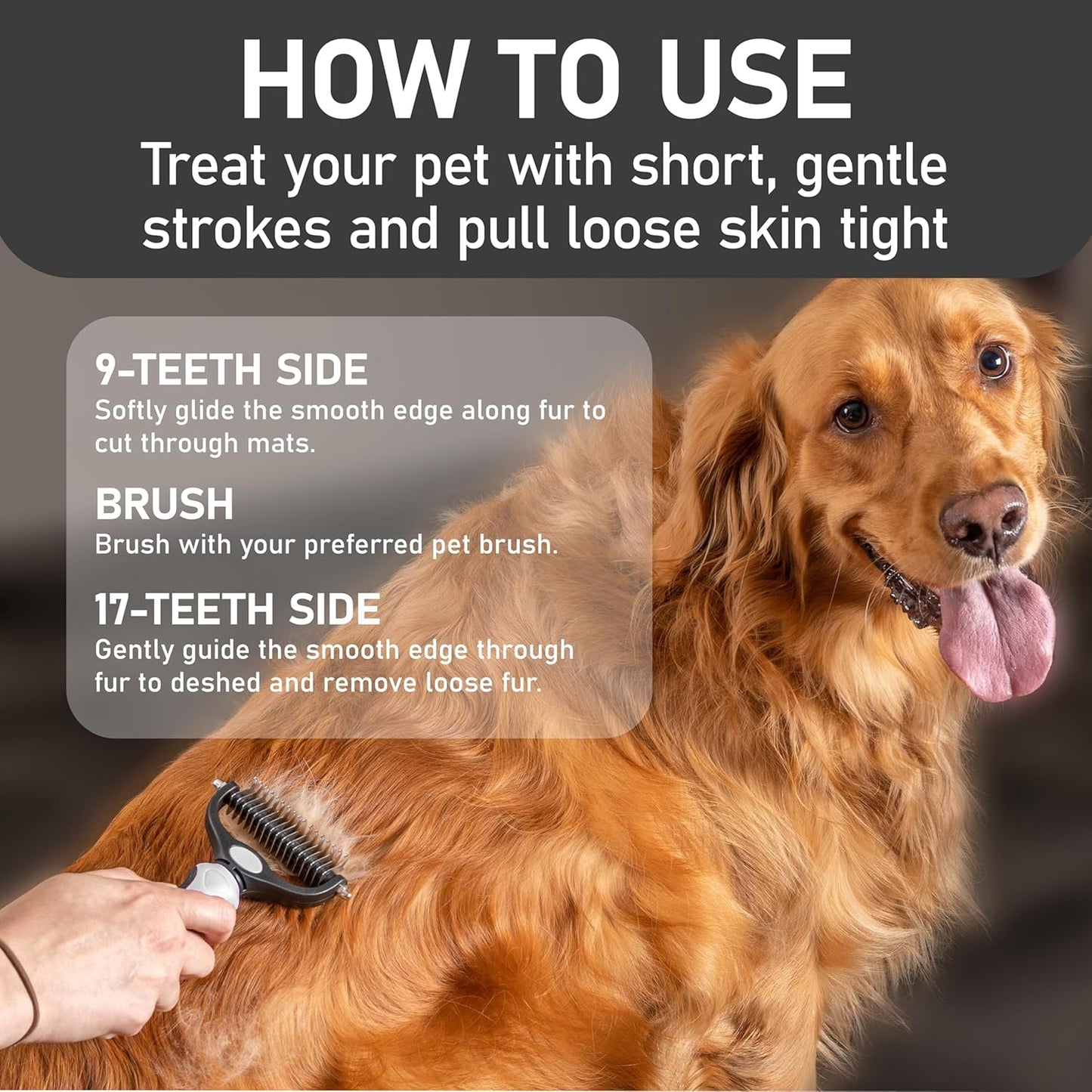 HOW TO USE
Treat your pet with short, gentle strokes and pull loose skin tight

9-TEETH SIDE
Softly glide the smooth edge along fur to cut through mats.

BRUSH
Brush with your preferred pet brush.

17-TEETH SIDE
Gently guide the smooth edge through fur to deshed and remove loose fur.