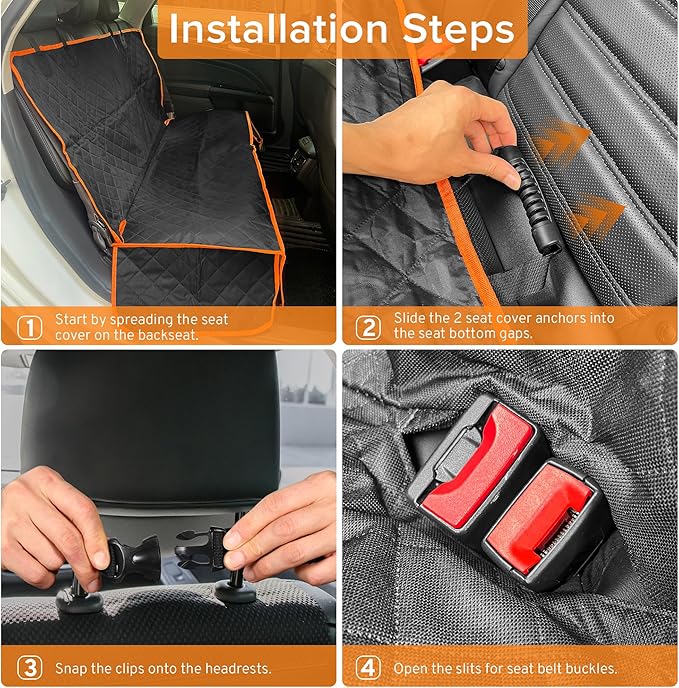 Installation Steps

1 Start by spreading the seat cover on the backseat.

2 Slide the 2 seat cover anchors into the seat bottom gaps.

3 Snap the clips onto the headrests.

4 Open the slits for seat belt buckles.