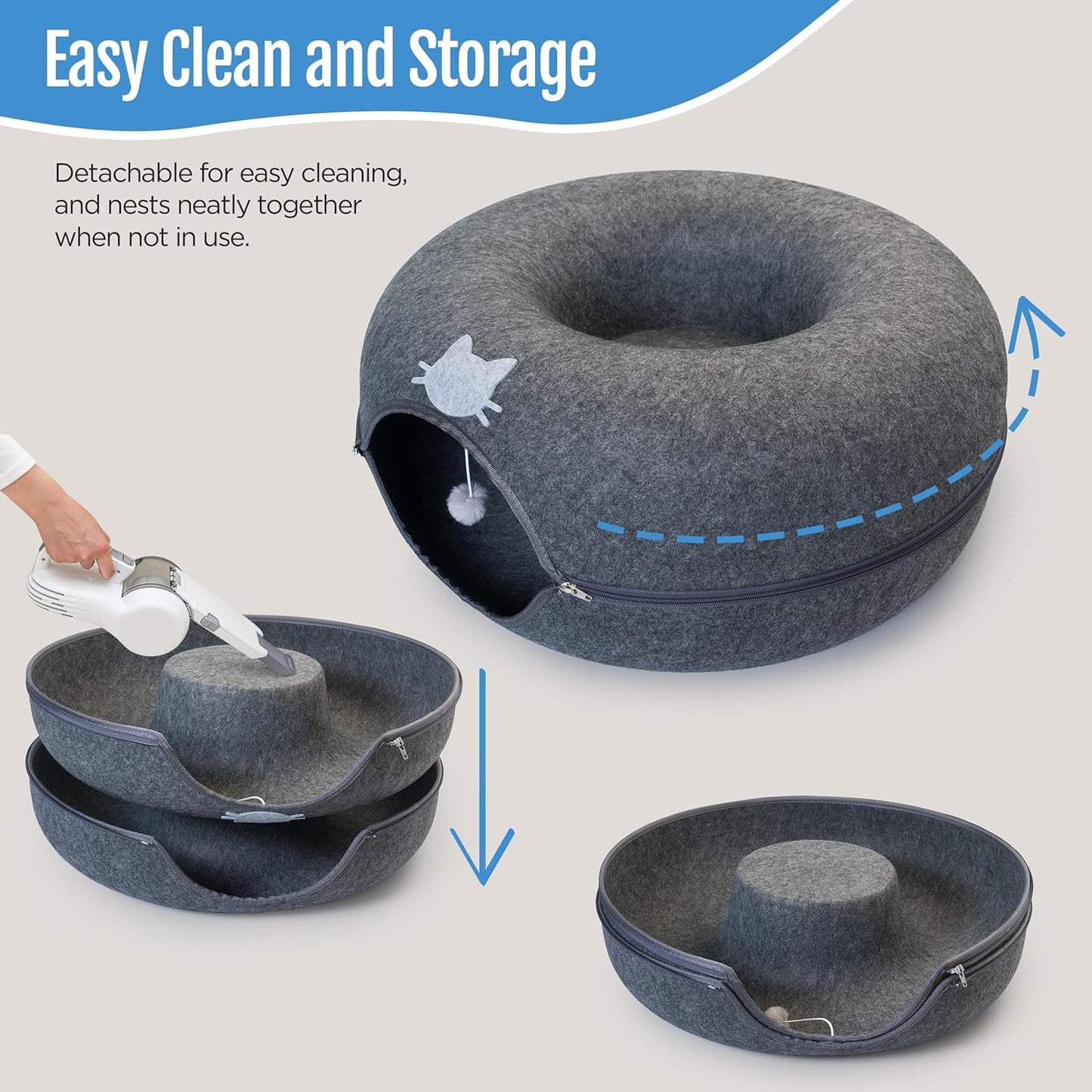 Easy Clean and Storage

Detachable for easy cleaning, and nests neatly together when not in use.