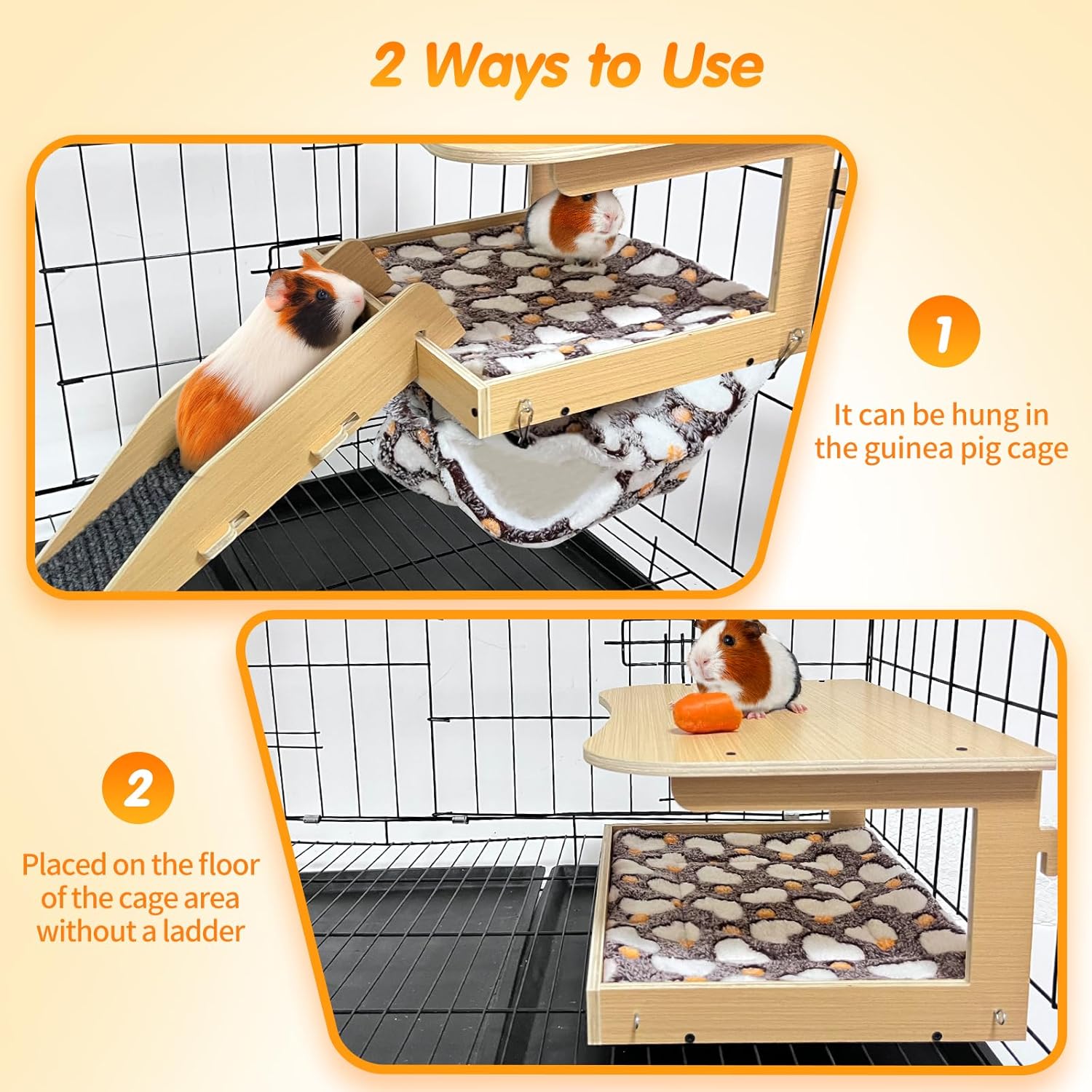 2 Ways to Use

1

It can be hung in the guinea pig cage

2

Placed on the floor of the cage area without a ladder