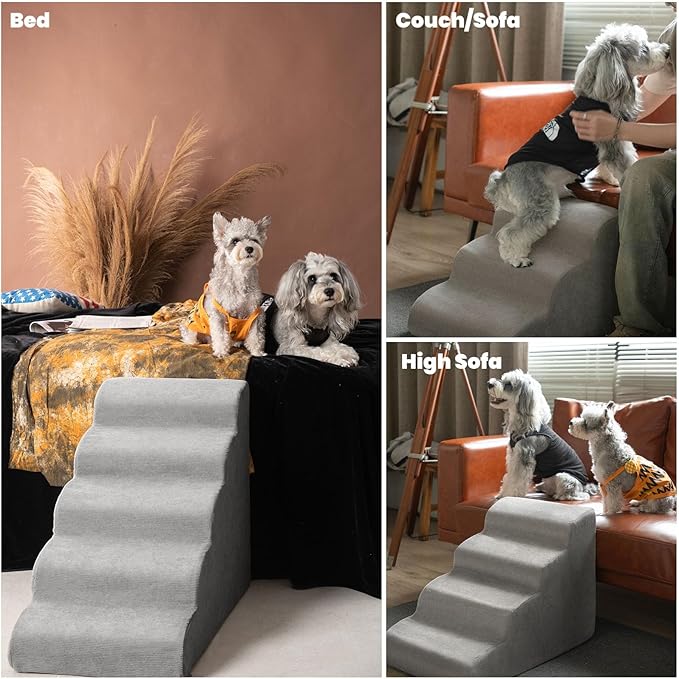 Bed

Couch/Sofa

High Sofa