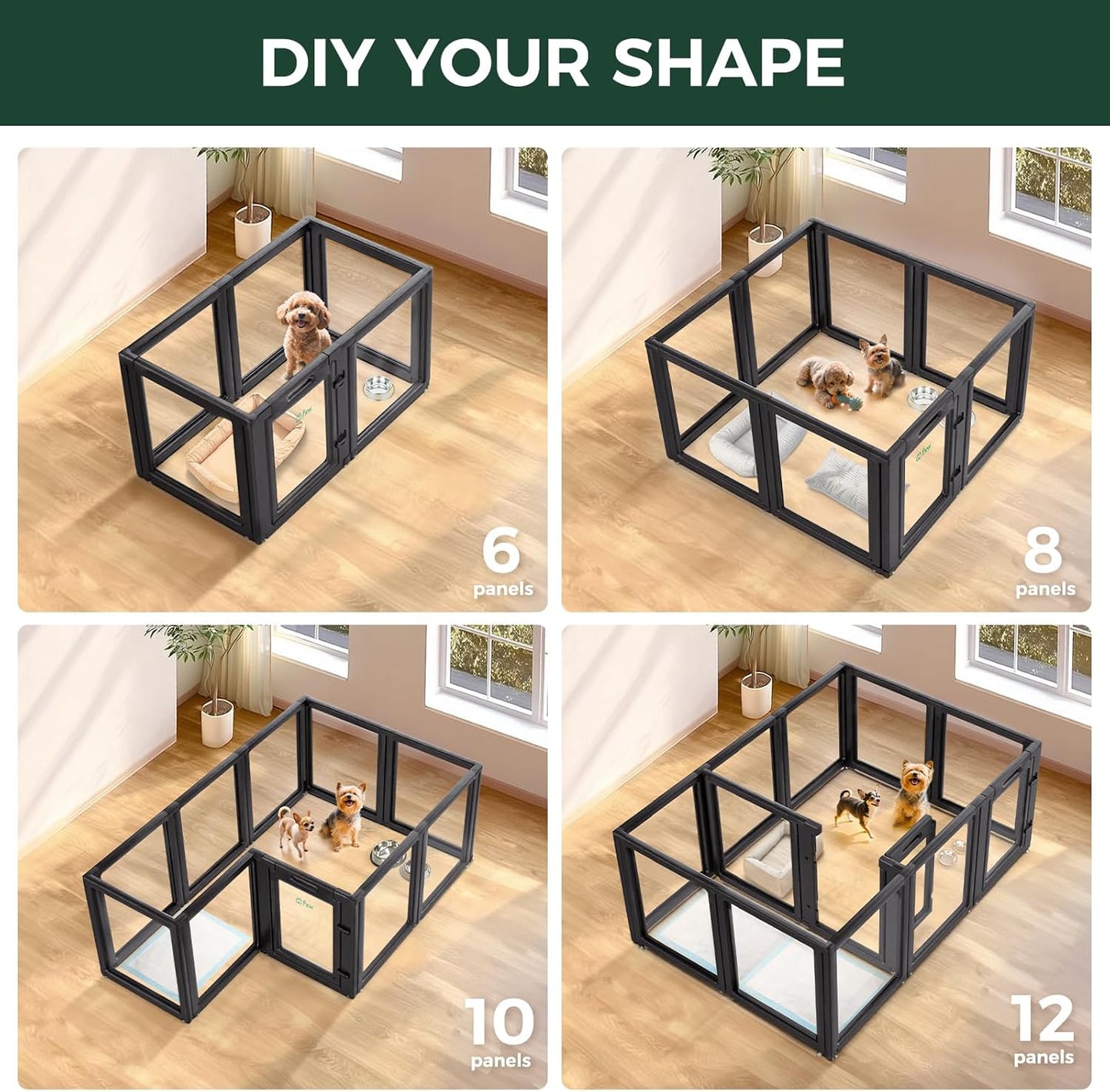 DIY YOUR SHAPE

6
panels

8
panels

10
panels

12
panels