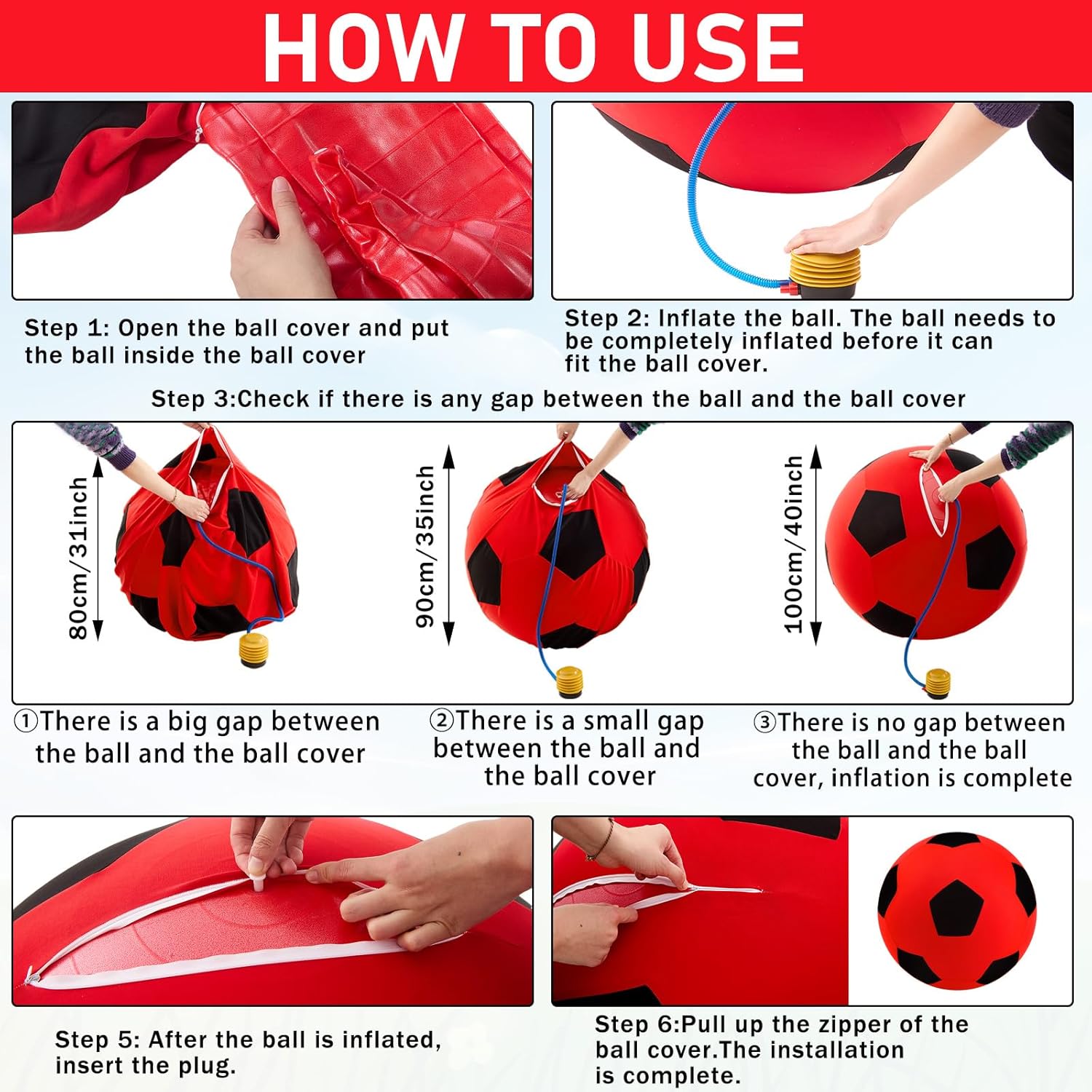 HOW TO USE

Step 1: Open the ball cover and put the ball inside the ball cover

Step 2: Inflate the ball. The ball needs to be completely inflated before it can fit the ball cover.

Step 3:Check if there is any gap between the ball and the ball cover

80cm/31inch

90cm/35inch

100cm/40inch

①There is a big gap between the ball and the ball cover

②There is a small gap between the ball and the ball cover

③There is no gap between the ball and the ball cover, inflation is complete

Step 5: After the ball is inflated, insert the plug.

Step 6:Pull up the zipper of the ball cover.The installation is complete.