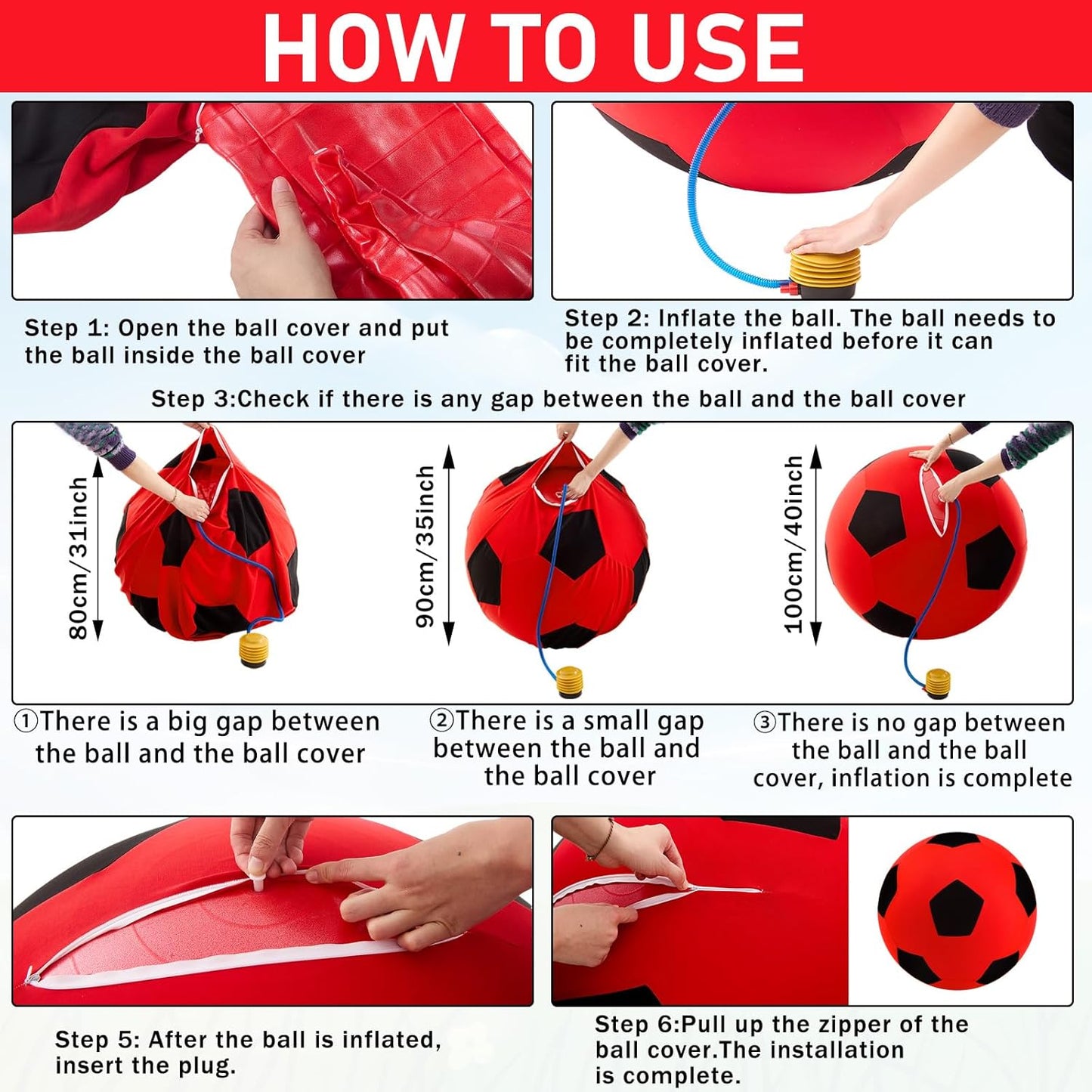 HOW TO USE

Step 1: Open the ball cover and put the ball inside the ball cover

Step 2: Inflate the ball. The ball needs to be completely inflated before it can fit the ball cover.

Step 3:Check if there is any gap between the ball and the ball cover

80cm/31inch

90cm/35inch

100cm/40inch

①There is a big gap between the ball and the ball cover

②There is a small gap between the ball and the ball cover

③There is no gap between the ball and the ball cover, inflation is complete

Step 5: After the ball is inflated, insert the plug.

Step 6:Pull up the zipper of the ball cover.The installation is complete.