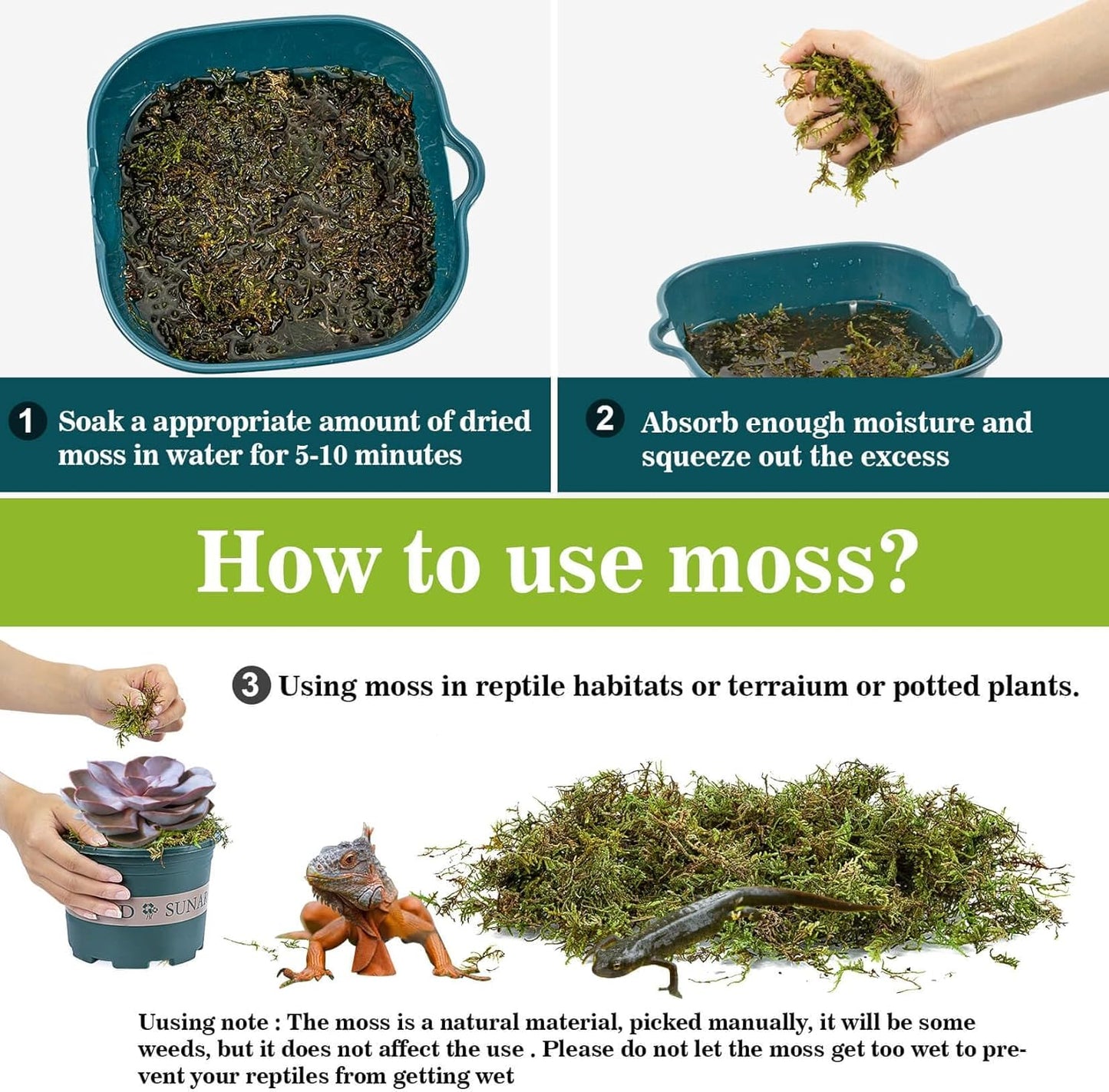 1 Soak a appropriate amount of dried moss in water for 5-10 minutes

2 Absorb enough moisture and squeeze out the excess

How to use moss?

3 Using moss in reptile habitats or terraium or potted plants.

D SUNAR

Uusing note : The moss is a natural material, picked manually, it will be some weeds, but it does not affect the use . Please do not let the moss get too wet to prevent your reptiles from getting wet