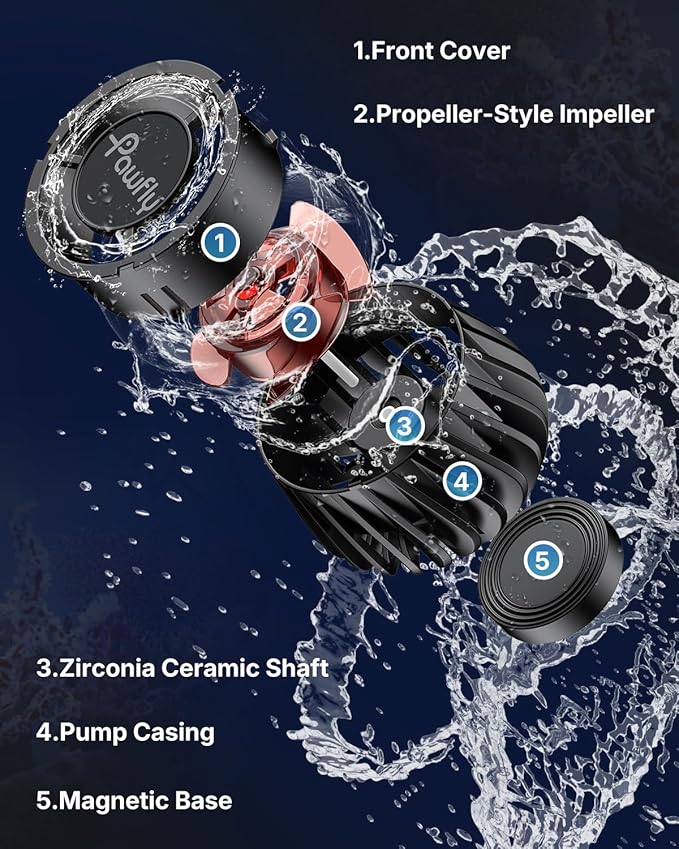 1.Front Cover

2.Propeller-Style Impeller

Pawfly

1

2

3

4

5

3.Zirconia Ceramic Shaft

4.Pump Casing

5.Magnetic Base