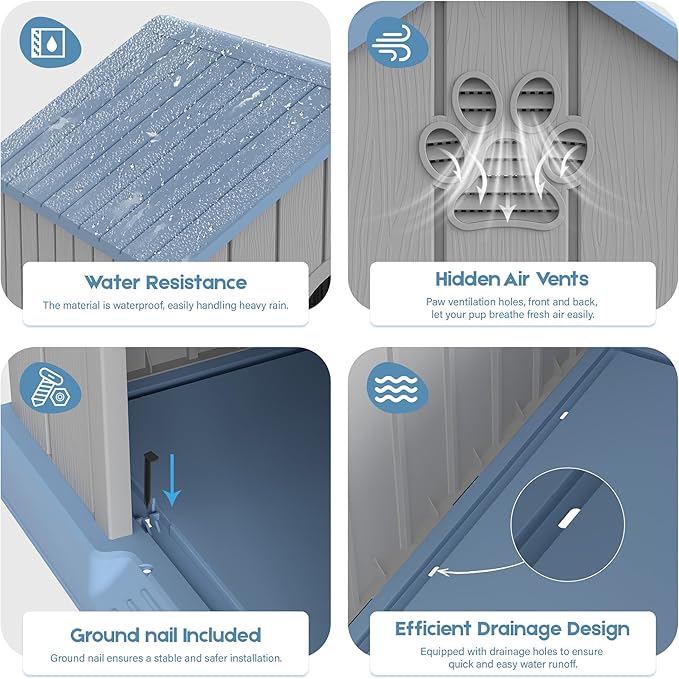 Water Resistance

The material is waterproof, easily handling heavy rain.

Hidden Air Vents

Paw ventilation holes, front and back, let your pup breathe fresh air easily.

Ground nail Included

Ground nail ensures a stable and safer installation.

Efficient Drainage Design

Equipped with drainage holes to ensure quick and easy water runoff.