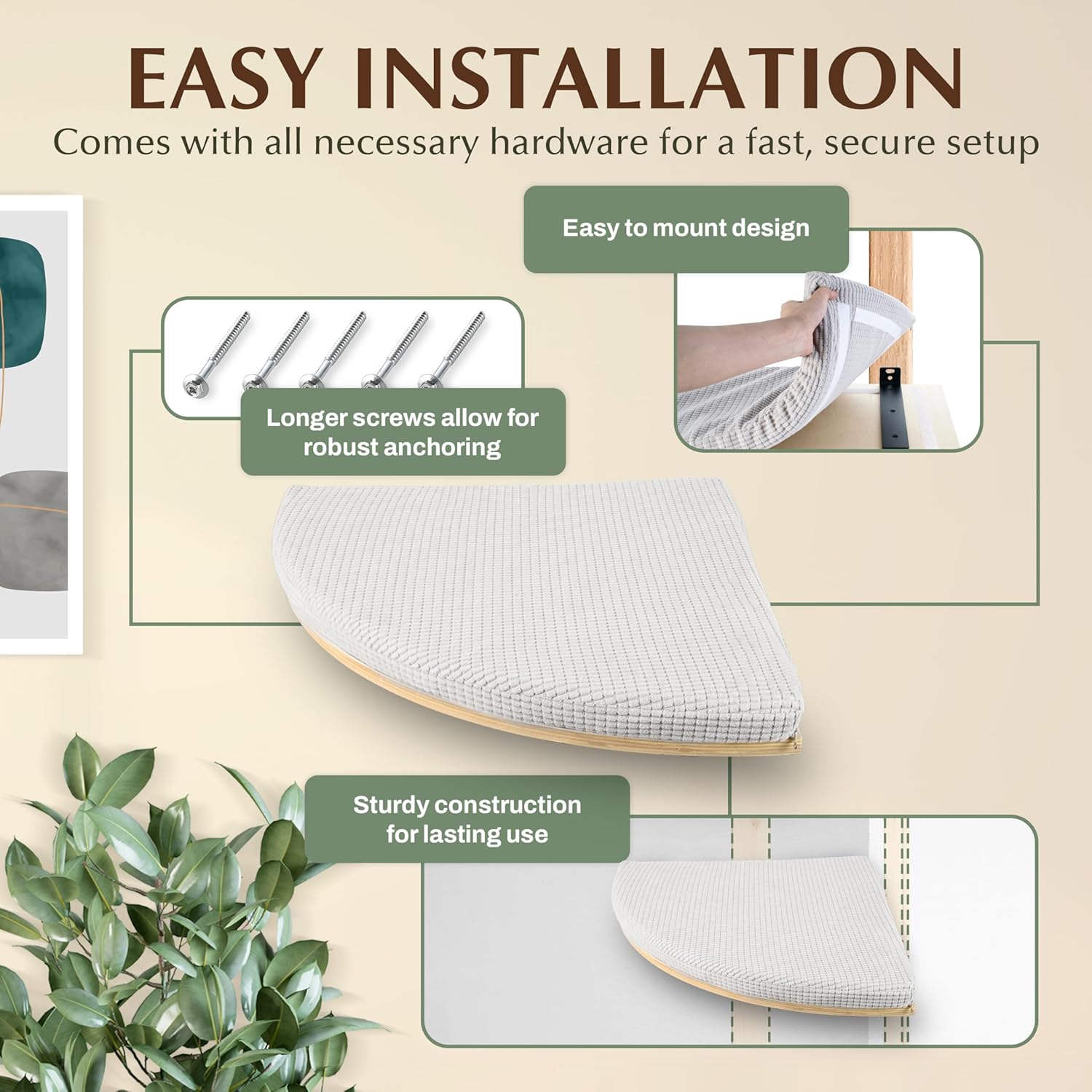 EASY INSTALLATION

Comes with all necessary hardware for a fast, secure setup

Easy to mount design

Longer screws allow for robust anchoring

Sturdy construction for lasting use