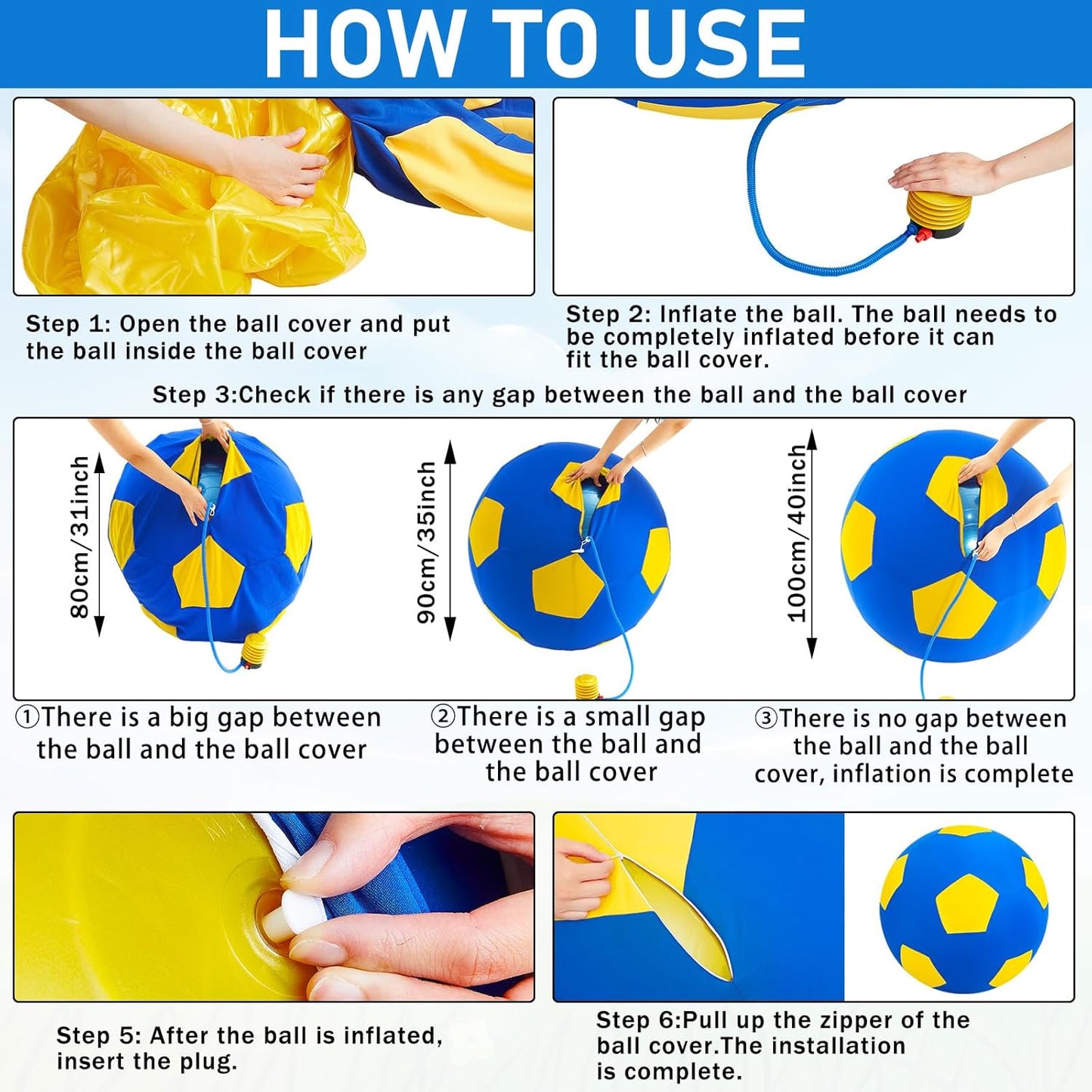 HOW TO USE

Step 1: Open the ball cover and put the ball inside the ball cover

Step 2: Inflate the ball. The ball needs to be completely inflated before it can fit the ball cover.

Step 3:Check if there is any gap between the ball and the ball cover

80cm/31inch

90cm/35inch

100cm/40inch

①There is a big gap between the ball and the ball cover

②There is a small gap between the ball and the ball cover

③There is no gap between the ball and the ball cover, inflation is complete

Step 5: After the ball is inflated, insert the plug.

Step 6:Pull up the zipper of the ball cover.The installation is complete.