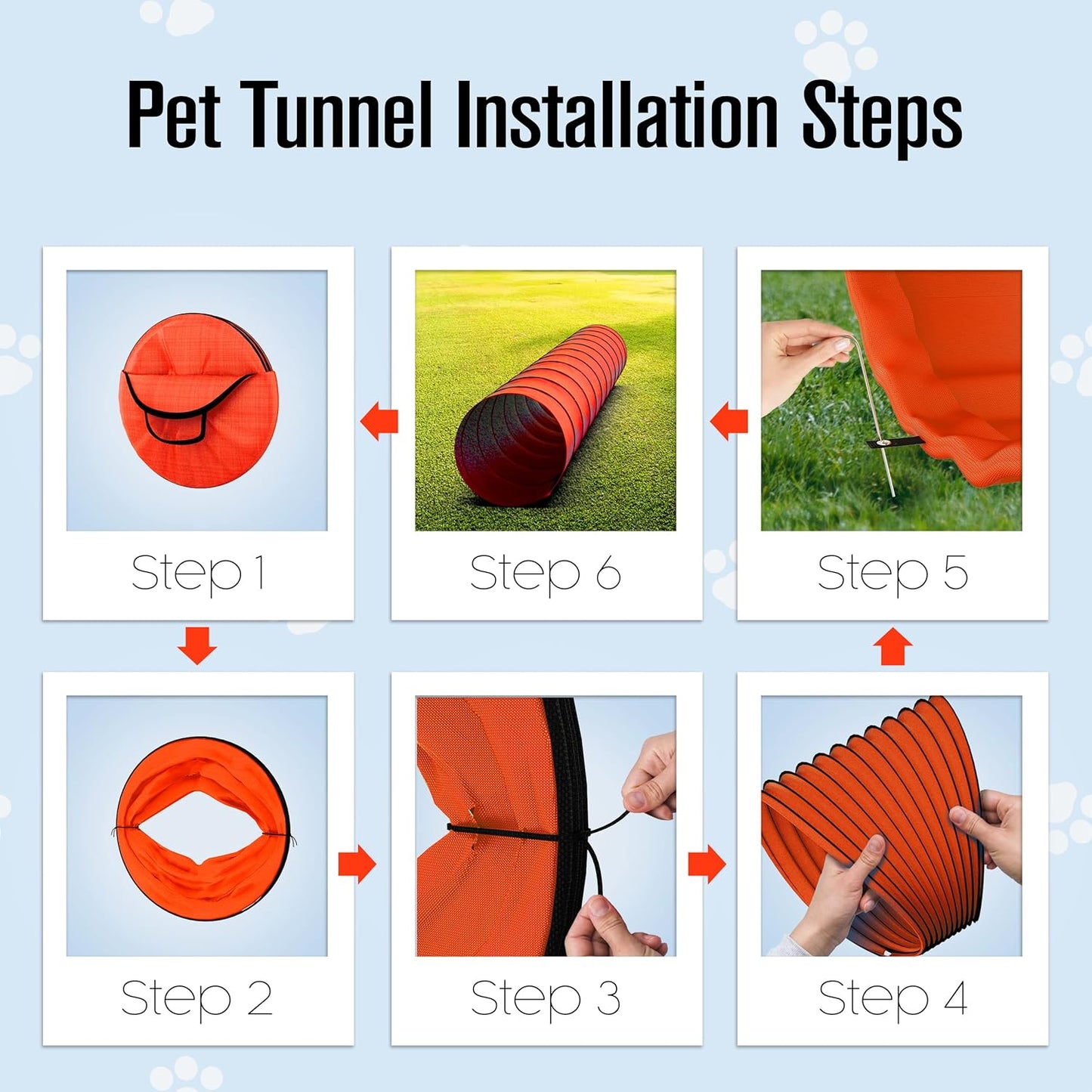 Pet Tunnel Installation Steps

Step 1

Step 6

Step 5

Step 2

Step 3

Step 4