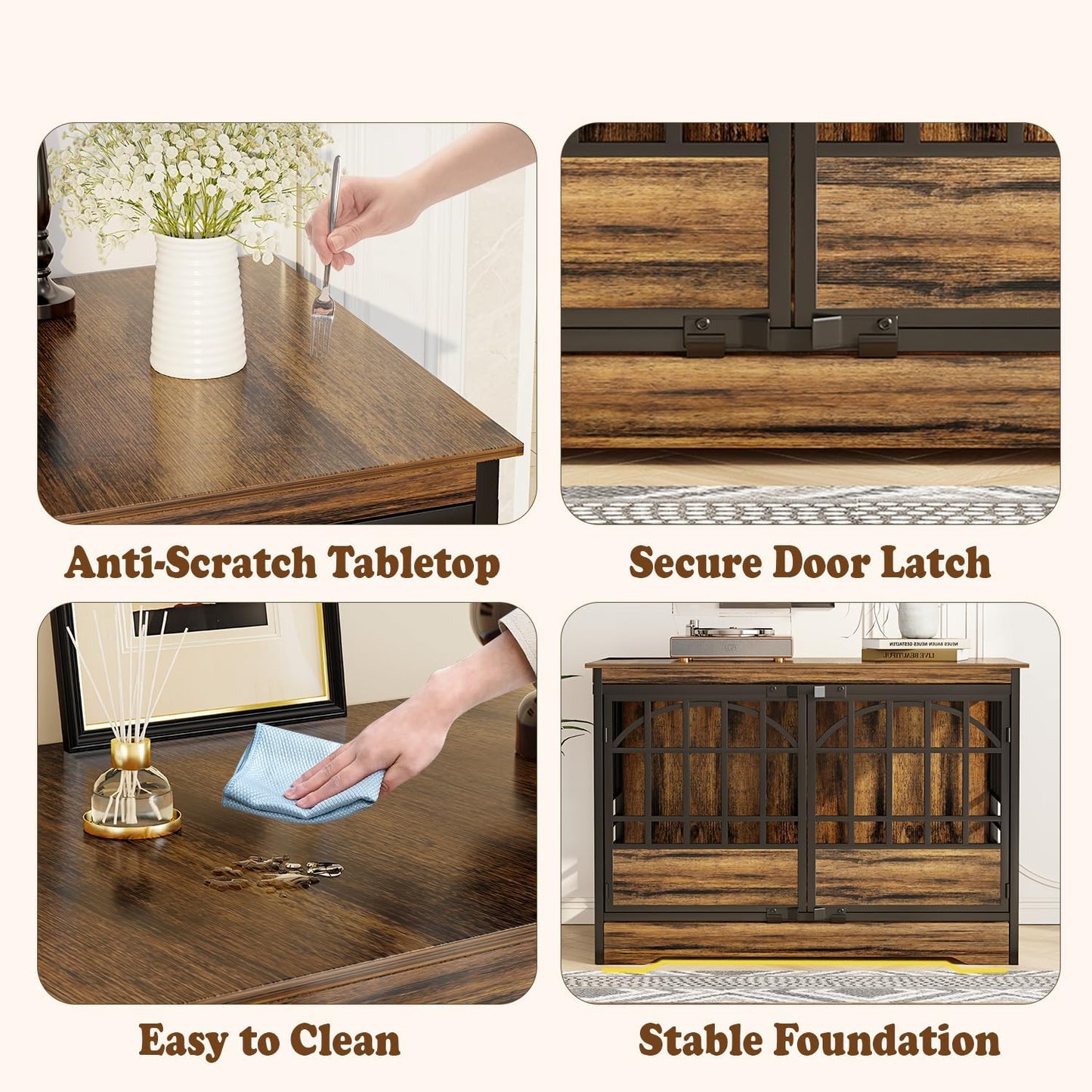 Anti-Scratch Tabletop

Secure Door Latch

Easy to Clean

Stable Foundation