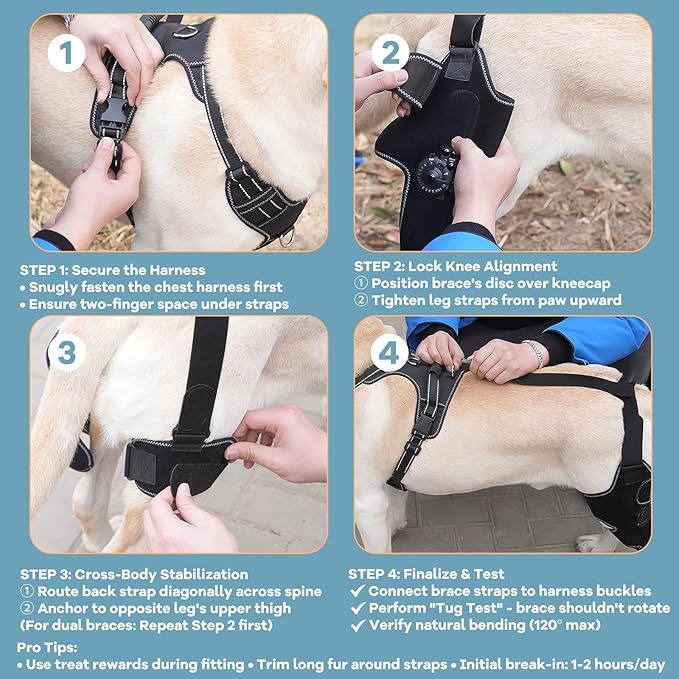 1

2

STEP 1: Secure the Harness
• Snugly fasten the chest harness first
• Ensure two-finger space under straps

STEP 2: Lock Knee Alignment
① Position brace's disc over kneecap
② Tighten leg straps from paw upward

3

4

STEP 3: Cross-Body Stabilization
① Route back strap diagonally across spine
② Anchor to opposite leg's upper thigh
(For dual braces: Repeat Step 2 first)

STEP 4: Finalize & Test
✔ Connect brace straps to harness buckles
✔ Perform "Tug Test" - brace shouldn't rotate
✔ Verify natural bending (120° max)

Pro Tips:
• Use treat rewards during fitting • Trim long fur around straps • Initial break-in: 1-2 hours/day