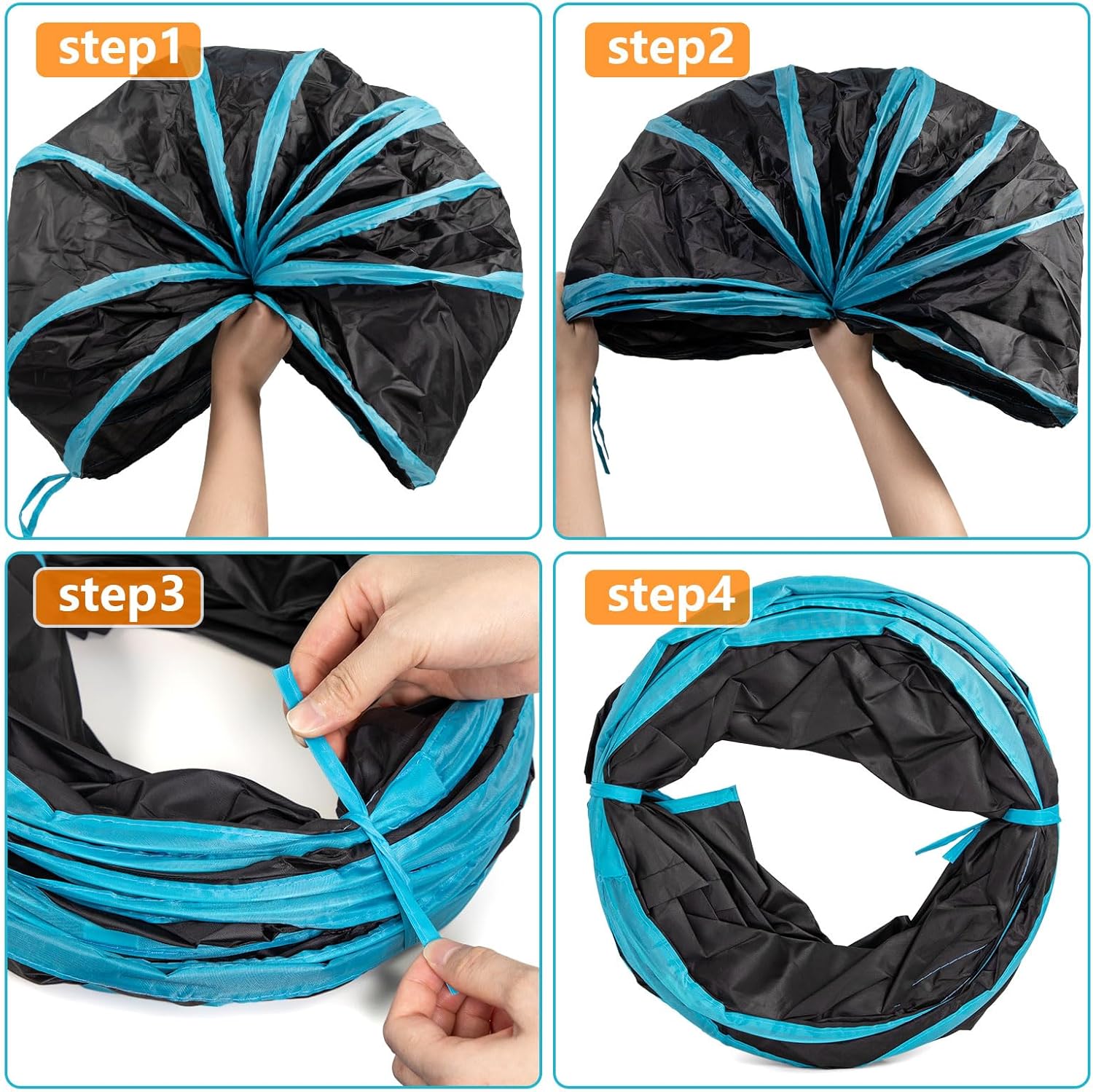 step1

step2

step3

step4