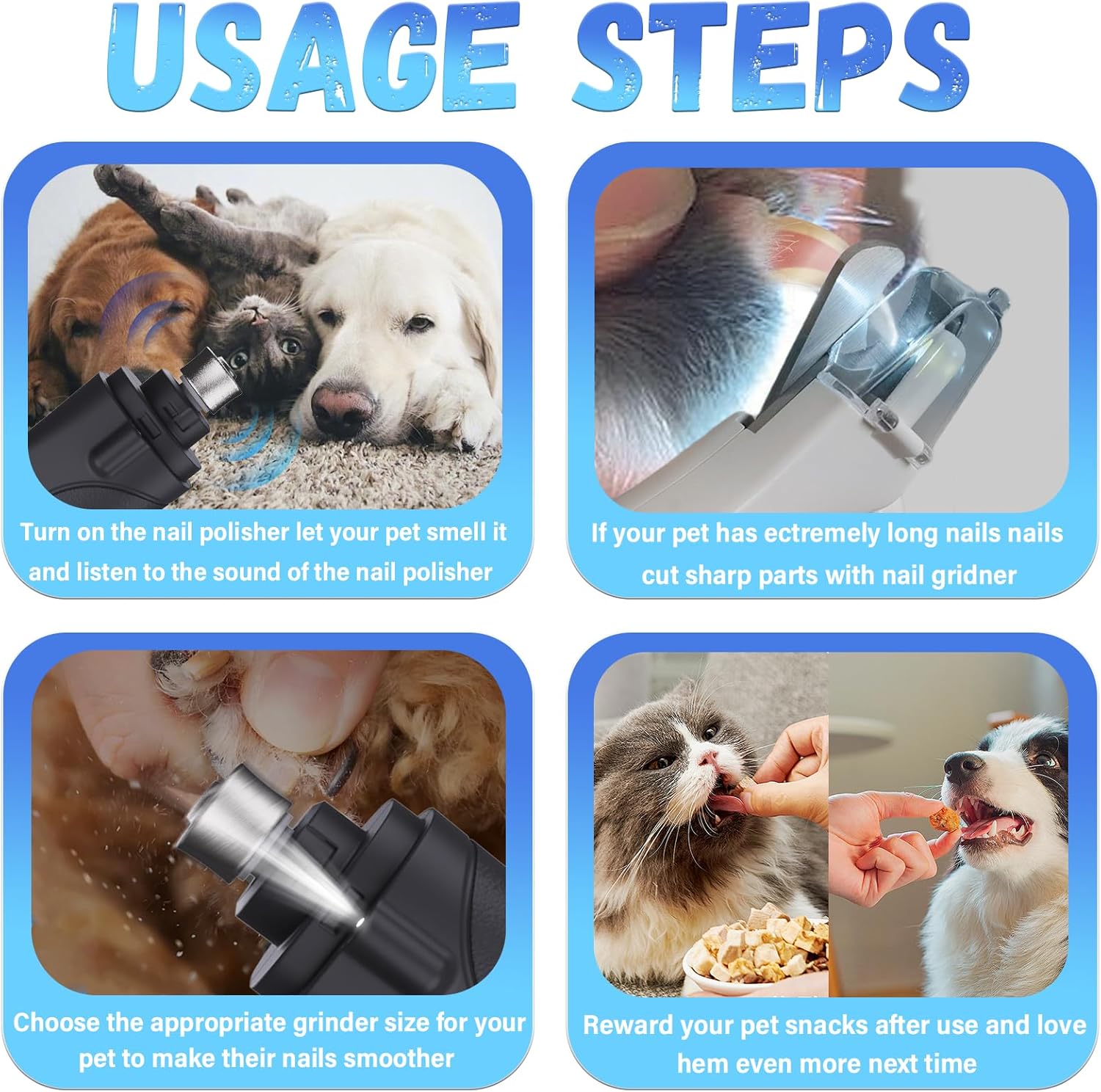 USAGE STEPS

Turn on the nail polisher let your pet smell it and listen to the sound of the nail polisher

If your pet has ectremely long nails nails cut sharp parts with nail gridner

Choose the appropriate grinder size for your pet to make their nails smoother

Reward your pet snacks after use and love hem even more next time