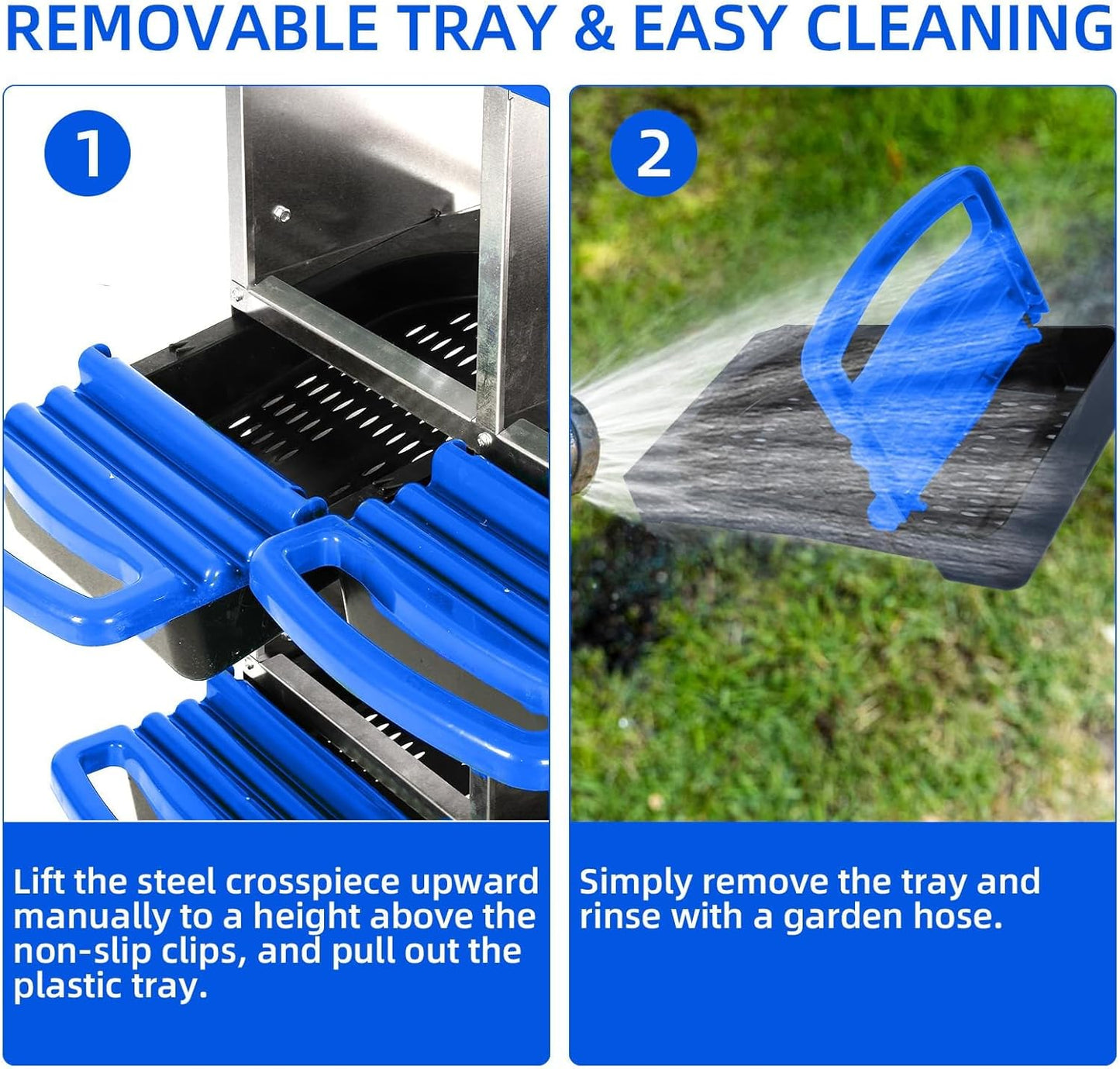 REMOVABLE TRAY & EASY CLEANING

1

Lift the steel crosspiece upward manually to a height above the non-slip clips, and pull out the plastic tray.

2

Simply remove the tray and rinse with a garden hose.