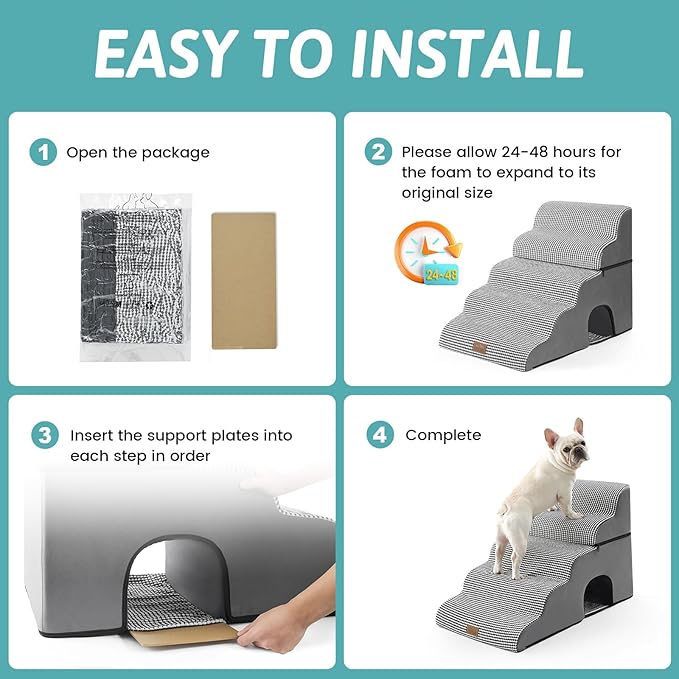 EASY TO INSTALL

1 Open the package

2 Please allow 24-48 hours for the foam to expand to its original size

24-48

3 Insert the support plates into each step in order

4 Complete