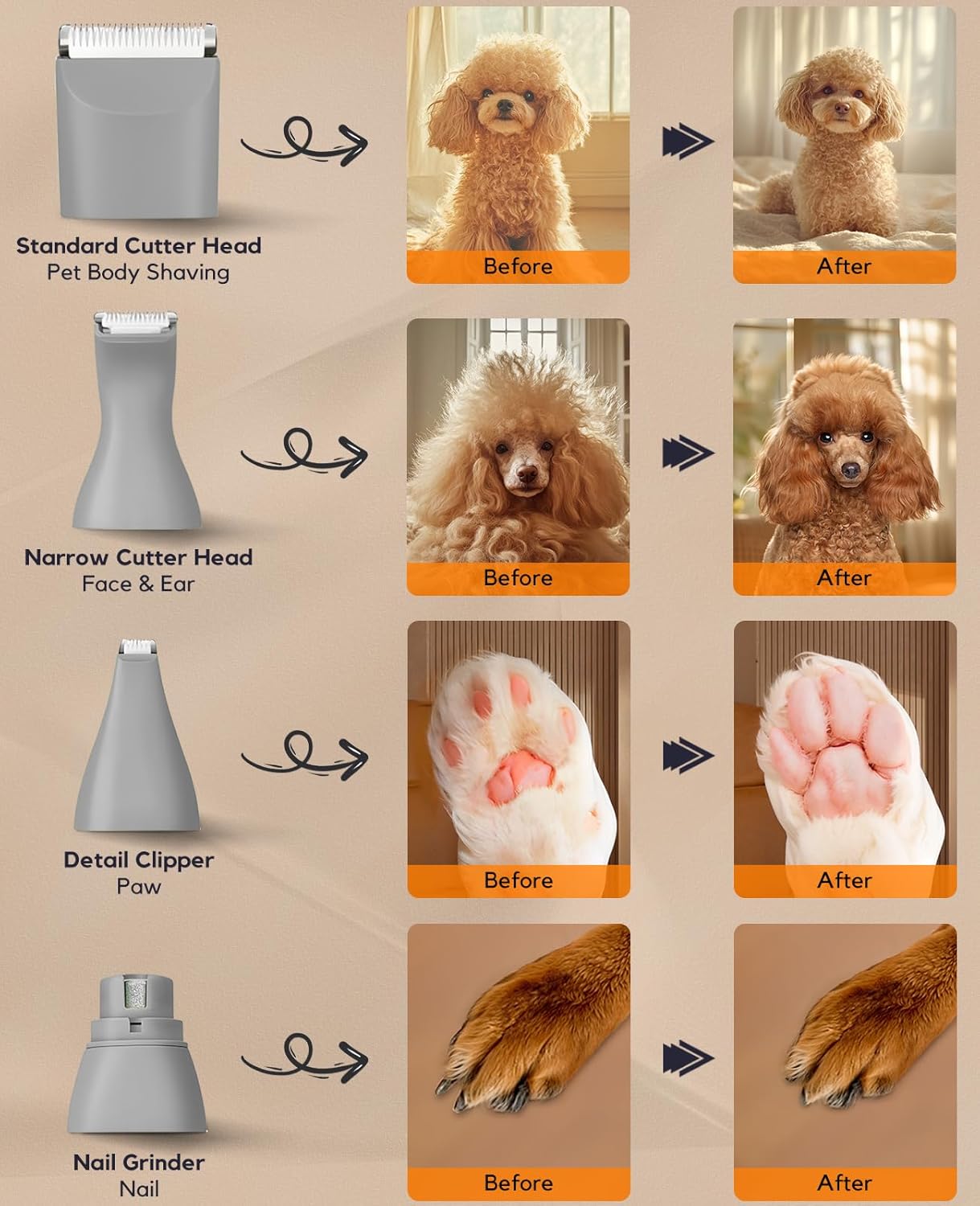 Standard Cutter Head
Pet Body Shaving

Before

After

Narrow Cutter Head
Face & Ear

Before

After

Detail Clipper
Paw

Before

After

Nail Grinder
Nail

Before

After