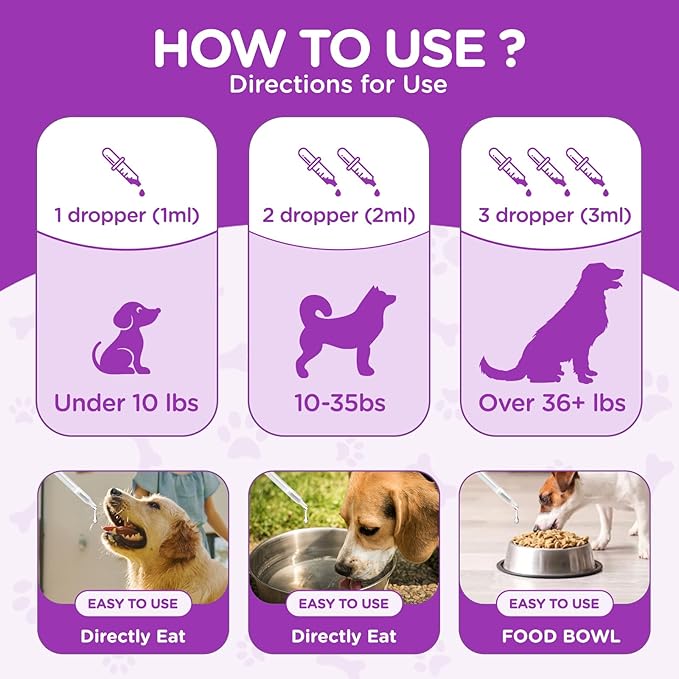 HOW TO USE ?
Directions for Use

1 dropper (1ml)

Under 10 lbs

2 dropper (2ml)

10-35bs

3 dropper (3ml)

Over 36+ lbs

EASY TO USE
Directly Eat

EASY TO USE
Directly Eat

EASY TO USE
FOOD BOWL