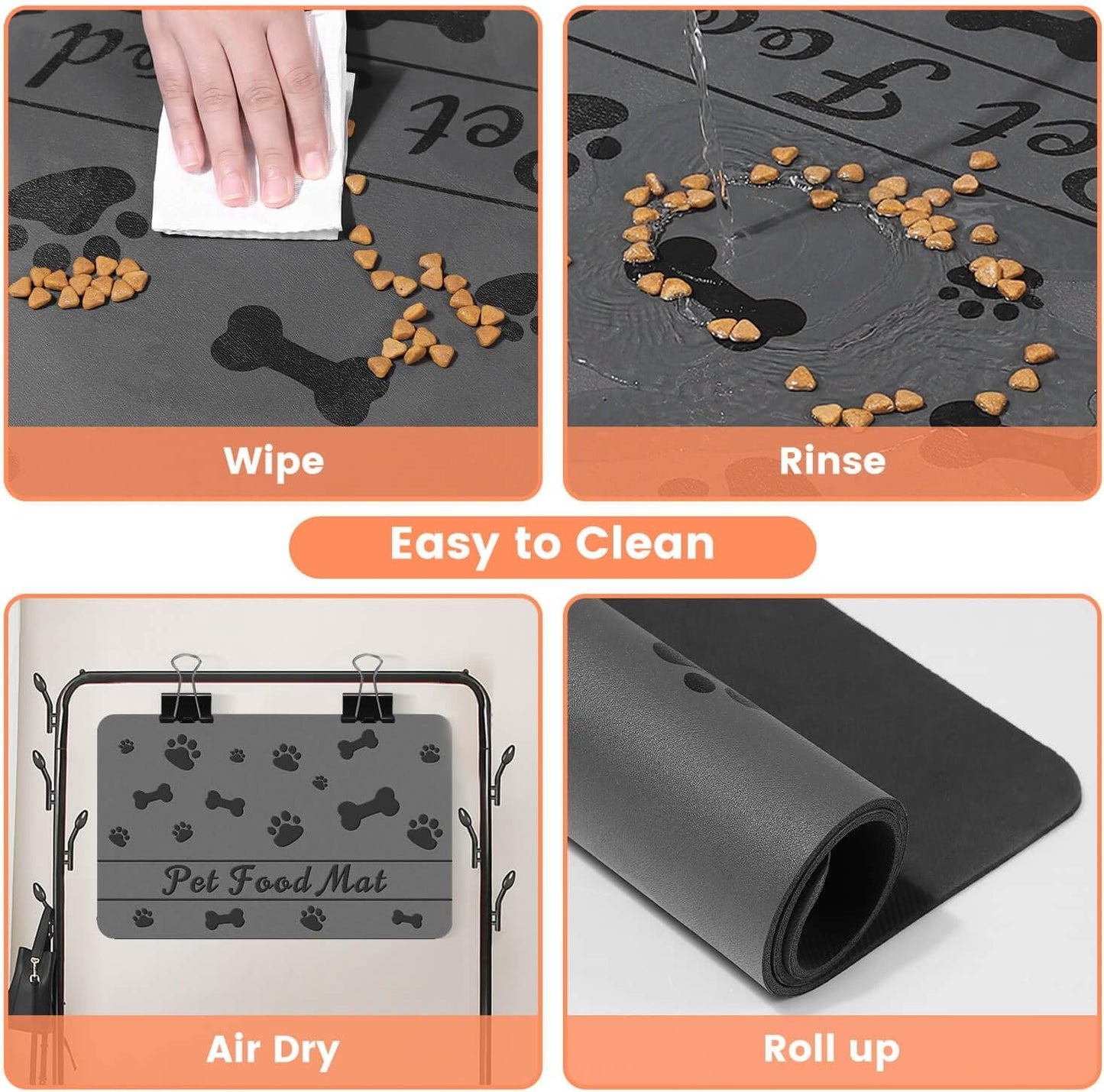 Wipe

Rinse

Easy to Clean

Pet Food Mat

Air Dry

Roll up