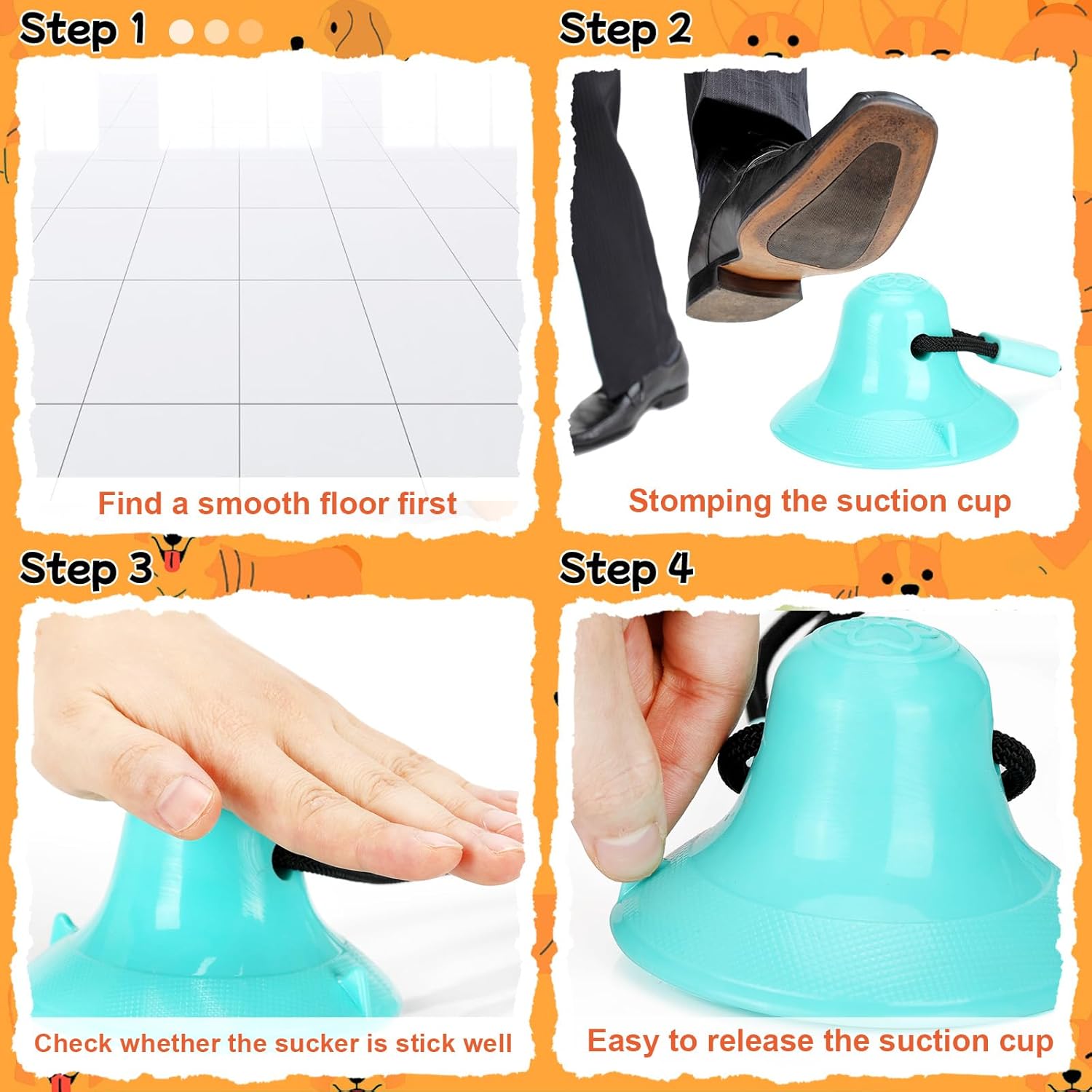 Step 1

Find a smooth floor first

Step 2

Stomping the suction cup

Step 3

Check whether the sucker is stick well

Step 4

Easy to release the suction cup