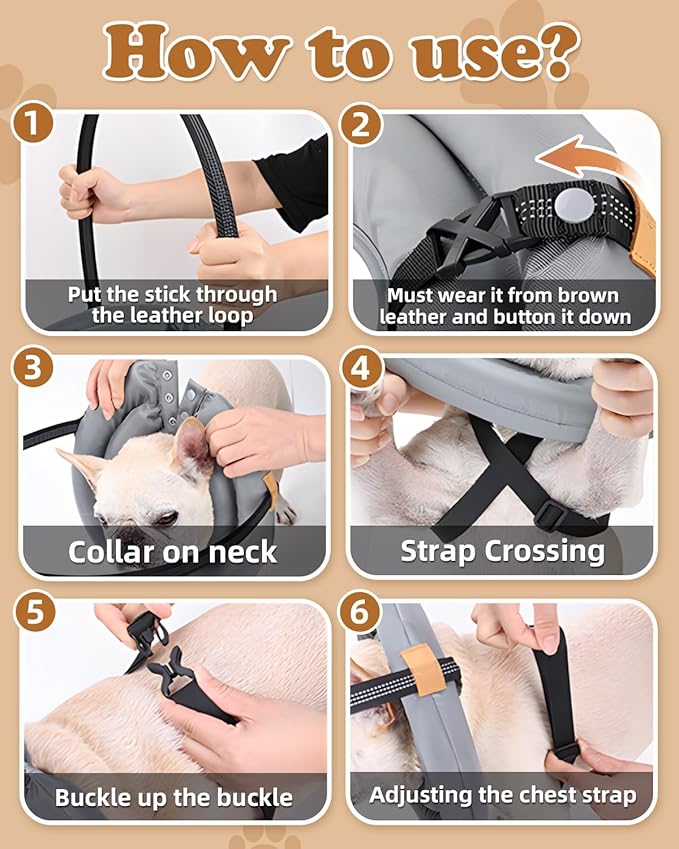 How to use?

1
Put the stick through the leather loop

2
Must wear it from brown leather and button it down

3
Collar on neck

4
Strap Crossing

5
Buckle up the buckle

6
Adjusting the chest strap