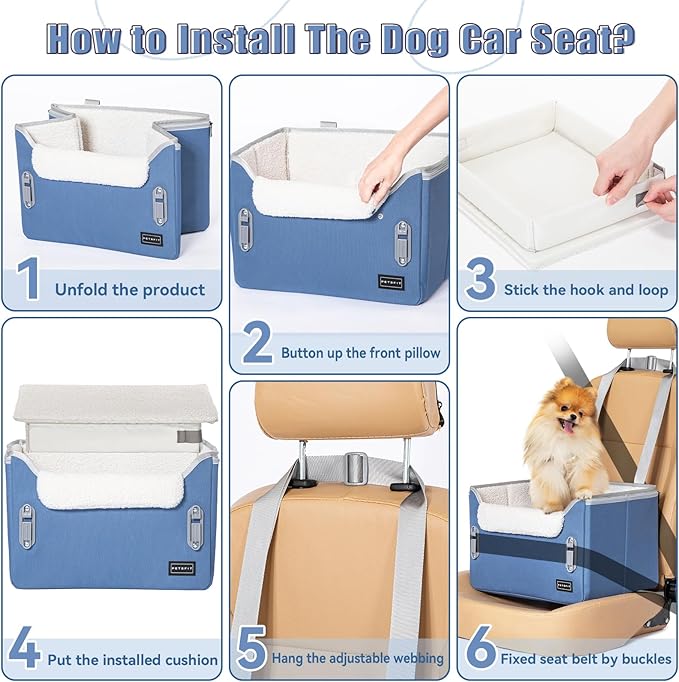 How to Install The Dog Car Seat?

PETSFIT

1 Unfold the product

PETSFIT

2 Button up the front pillow

3 Stick the hook and loop

PETSFIT

4 Put the installed cushion

5 Hang the adjustable webbing

PETSFIT

6 Fixed seat belt by buckles