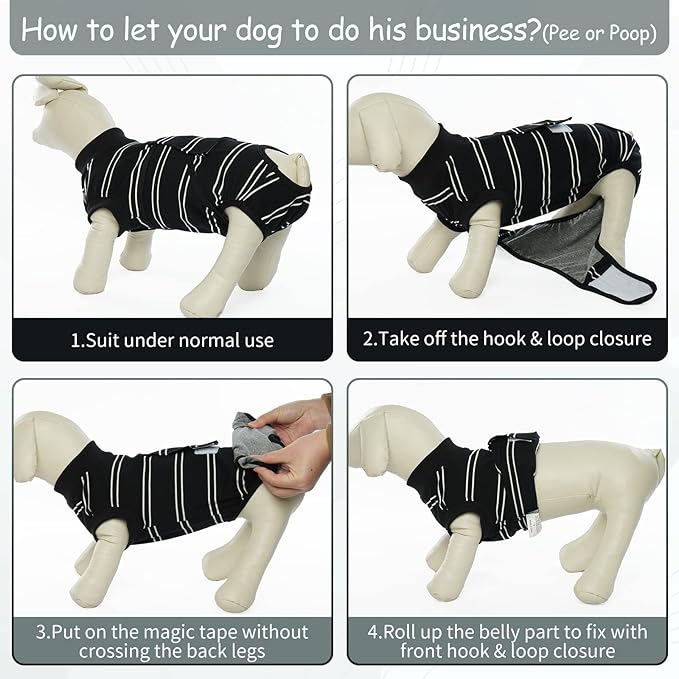 How to let your dog to do his business?(Pee or Poop)

1.Suit under normal use

2.Take off the hook & loop closure

3.Put on the magic tape without crossing the back legs

4.Roll up the belly part to fix with front hook & loop closure