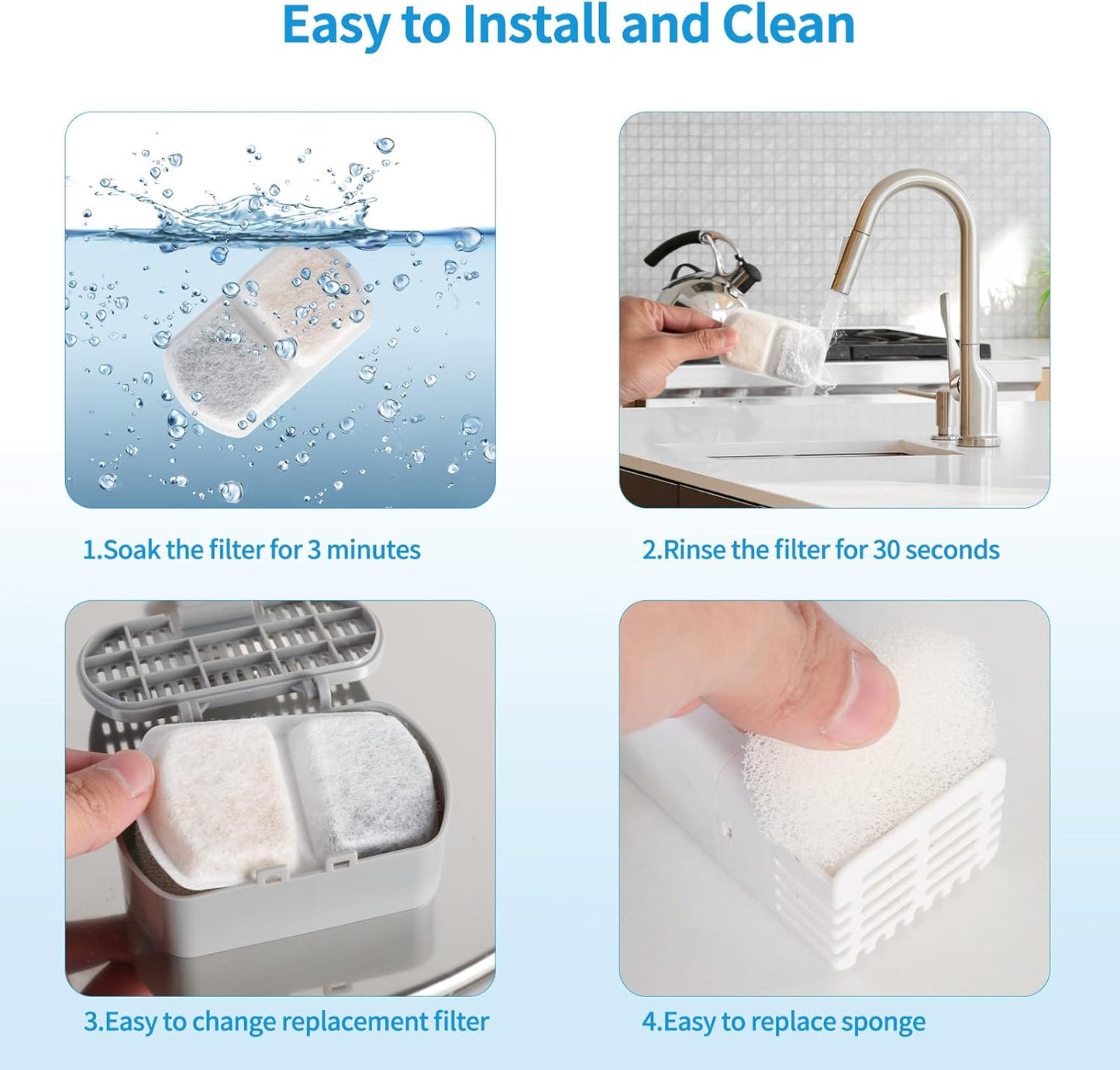 Easy to Install and Clean

1.Soak the filter for 3 minutes

2.Rinse the filter for 30 seconds

3.Easy to change replacement filter

4.Easy to replace sponge