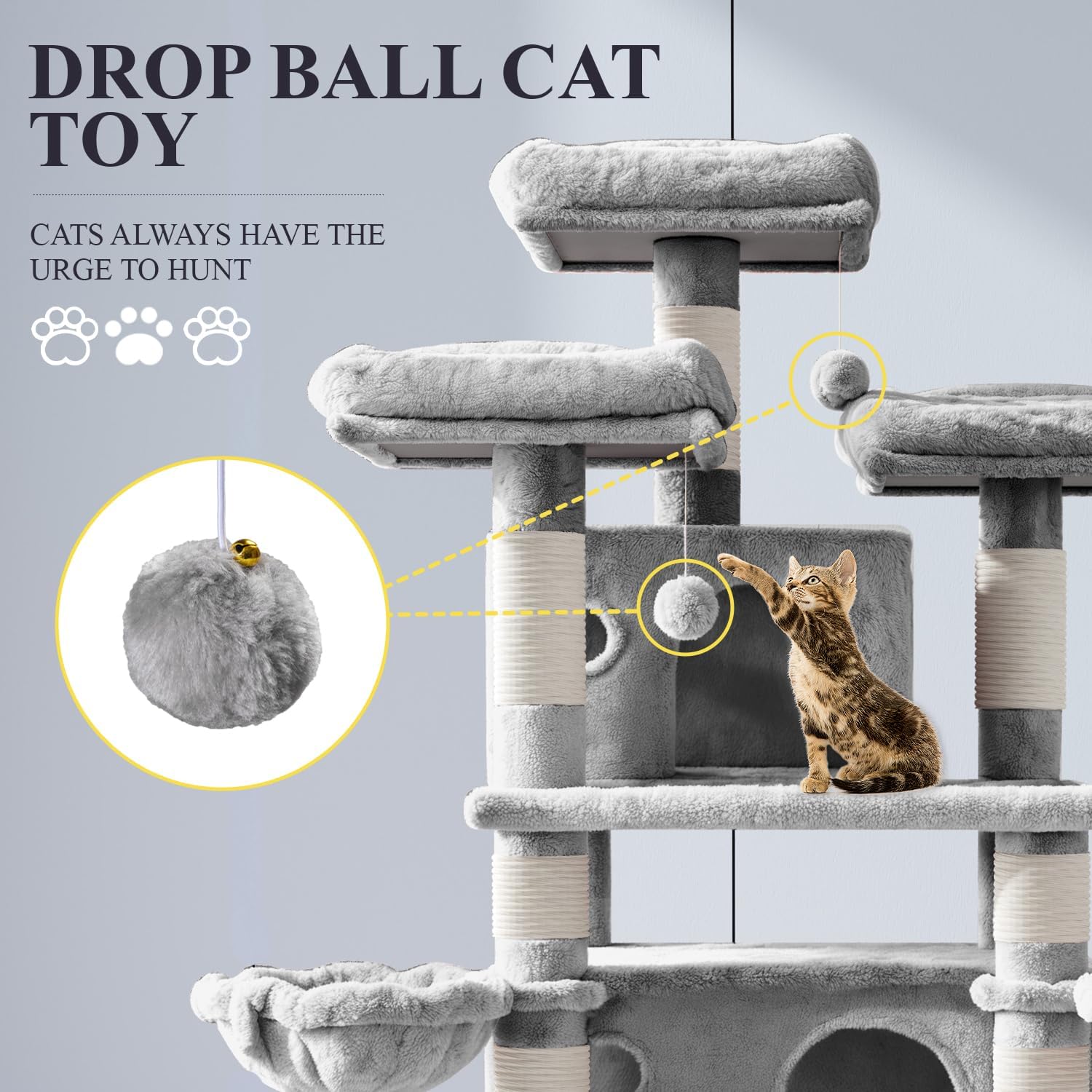 DROP BALL CAT TOY

CATS ALWAYS HAVE THE URGE TO HUNT