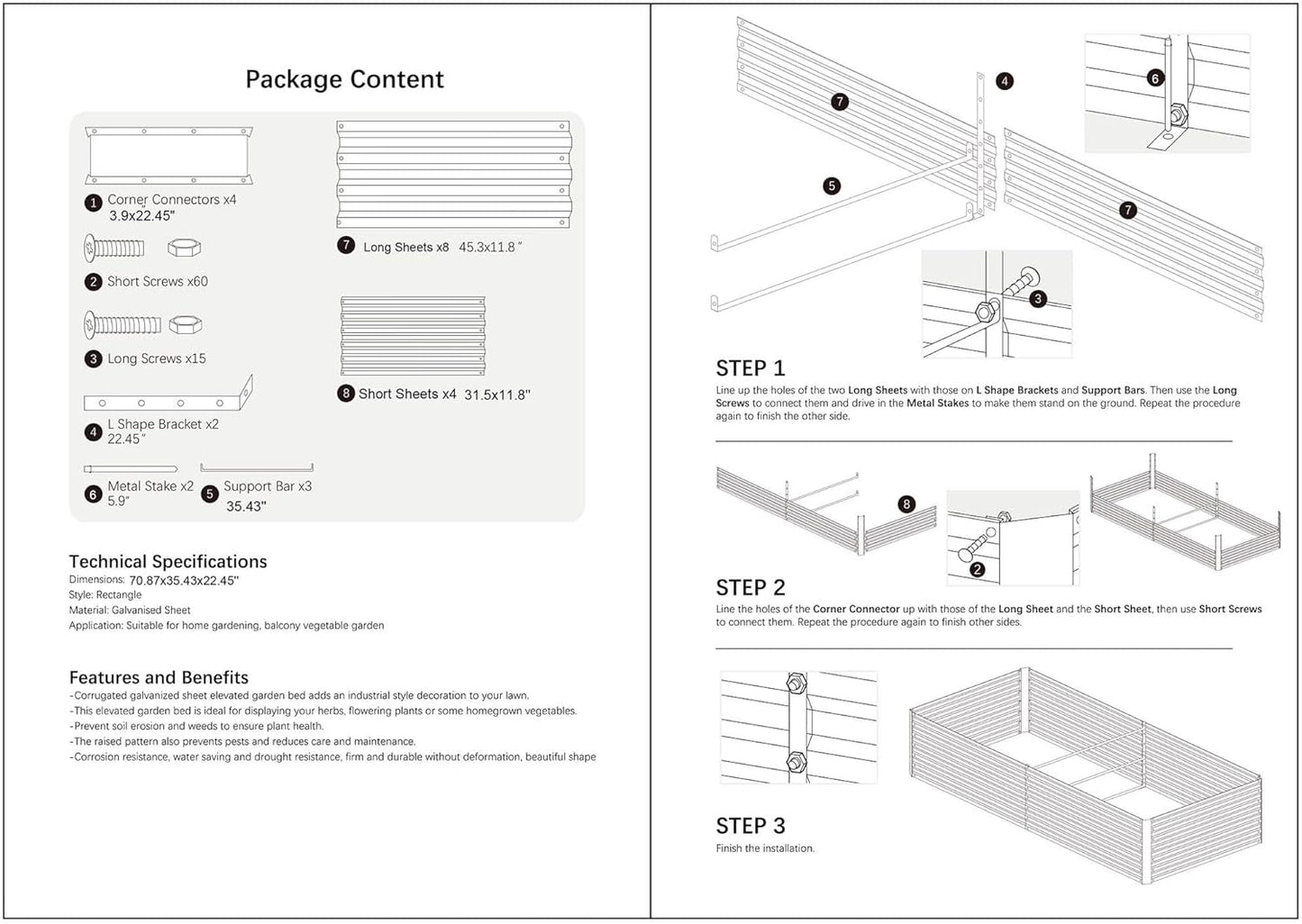 Package Content

1 Corner Connectors x4
3.9x22.45"

2 Short Screws x60

3 Long Screws x15

4 L Shape Bracket x2
22.45"

6 Metal Stake x2
5.9"

5 Support Bar x3
35.43"

7 Long Sheets x8 45.3x11.8"

8 Short Sheets x4 31.5x11.8"

Technical Specifications
Dimensions: 70.87x35.43x22.45"
Style: Rectangle
Material: Galvanised Sheet
Application: Suitable for home gardening, balcony vegetable garden

Features and Benefits
-Corrugated galvanized sheet elevated garden bed adds an industrial style decoration to your lawn.
-This elevated garden bed is ideal for displaying your herbs, flowering plants or some homegrown vegetables.
-Prevent soil erosion and weeds to ensure plant health.
-The raised pattern also prevents pests and reduces care and maintenance.
-Corrosion resistance, water saving and drought resistance, firm and durable without deformation, beautiful shape

7 4 6 5 7 3

STEP 1
Line up the holes of the two Long Sheets with those on L Shape Brackets and Support Bars. Then use the Long Screws to connect them and drive in the Metal Stakes to make them stand on the ground. Repeat the procedure again to finish the other side.

8 2

STEP 2
Line the holes of the Corner Connector up with those of the Long Sheet and the Short Sheet, then use Short Screws to connect them. Repeat the procedure again to finish other sides.

STEP 3
Finish the installation.