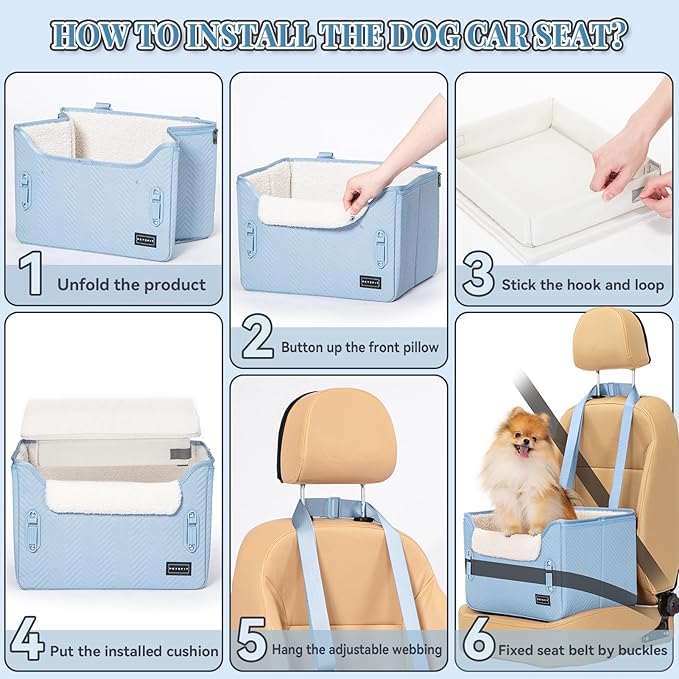 HOW TO INSTALL THE DOG CAR SEAT?

PETSFIT

1 Unfold the product

PETSFIT

2 Button up the front pillow

3 Stick the hook and loop

PETSFIT

4 Put the installed cushion

5 Hang the adjustable webbing

PETSFIT

6 Fixed seat belt by buckles