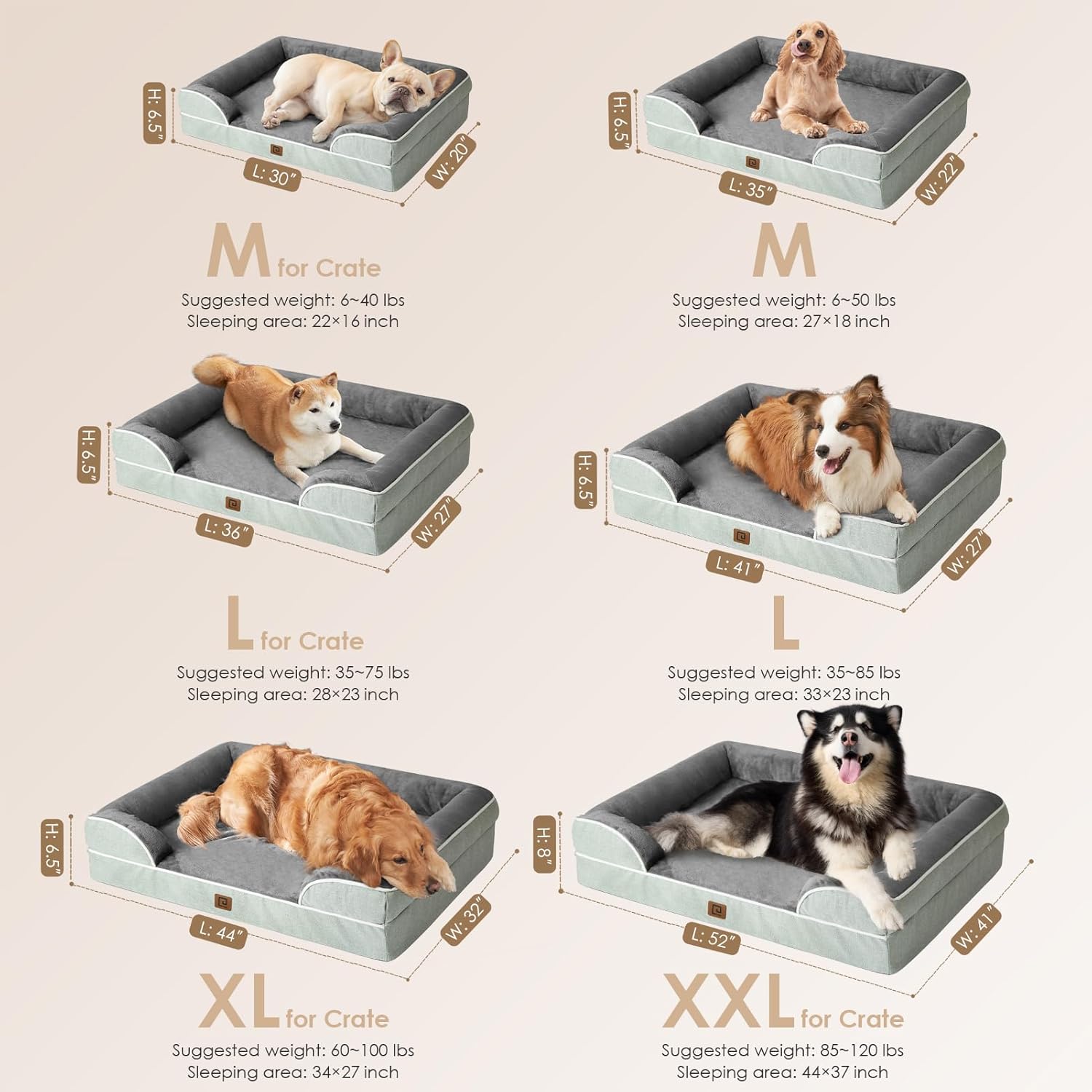 H: 6.5"
L: 30"
W: 20"

M for Crate
Suggested weight: 6~40 lbs
Sleeping area: 22×16 inch

H: 6.5"
L: 35"
W: 22"

M
Suggested weight: 6~50 lbs
Sleeping area: 27×18 inch

H: 6.5"
L: 36"
W: 27"

L for Crate
Suggested weight: 35~75 lbs
Sleeping area: 28×23 inch

H: 6.5"
L: 41"
W: 27"

L
Suggested weight: 35~85 lbs
Sleeping area: 33×23 inch

H: 6.5"
L: 44"
W: 32"

XL for Crate
Suggested weight: 60~100 lbs
Sleeping area: 34×27 inch

H: 8"
L: 52"
W: 41"

XXL for Crate
Suggested weight: 85~120 lbs
Sleeping area: 44×37 inch