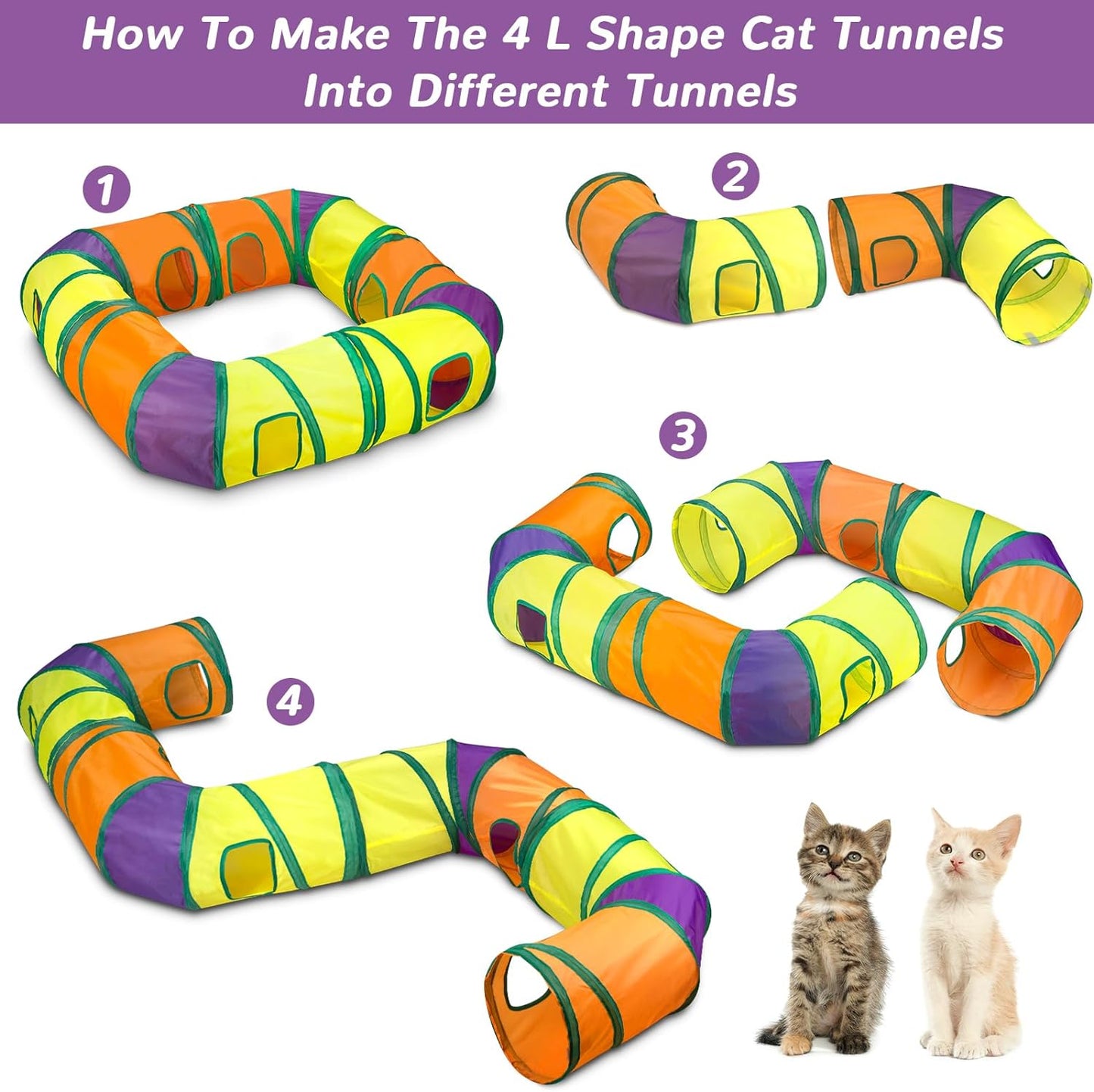 How To Make The 4 L Shape Cat Tunnels Into Different Tunnels

1

2

3

4