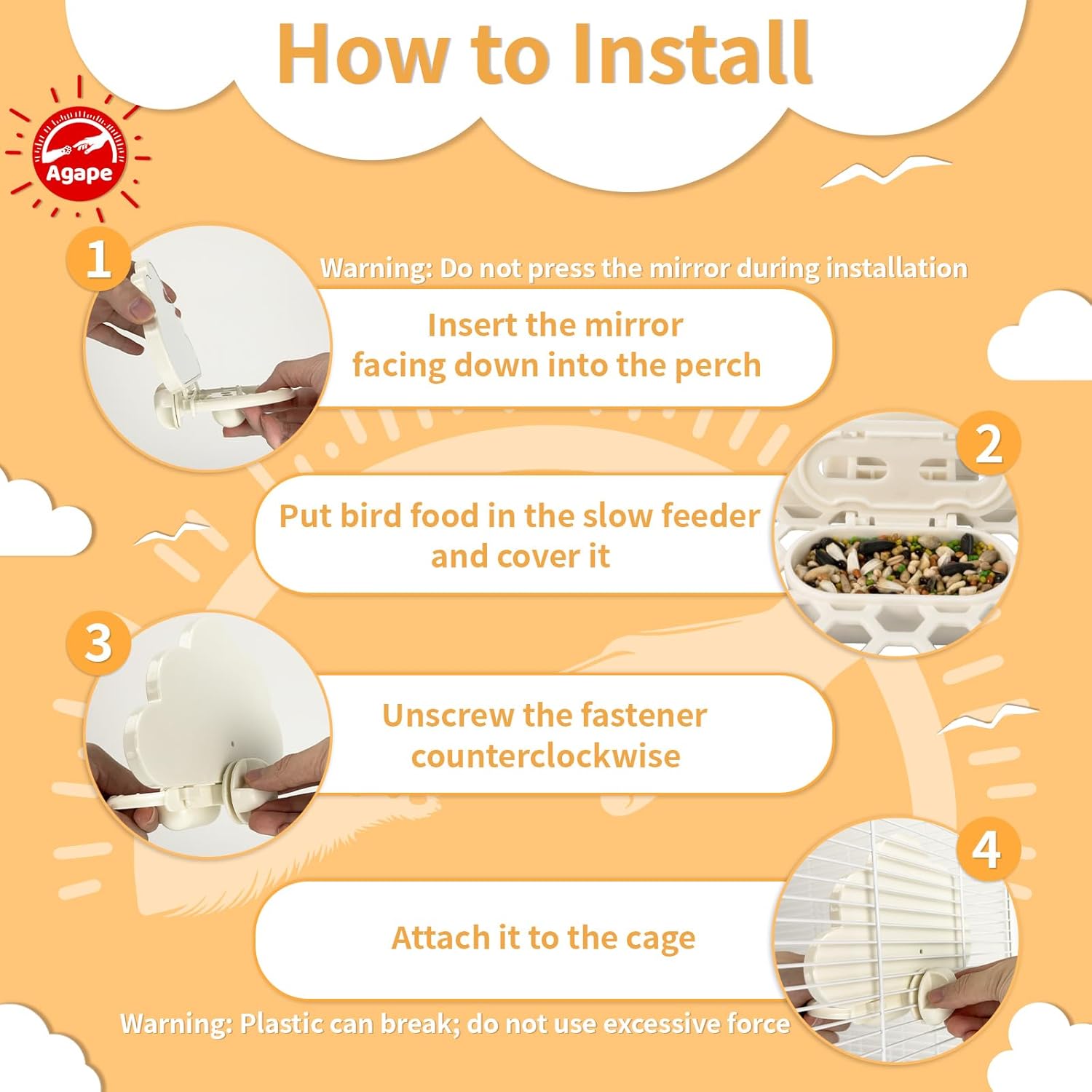 How to Install

Agape

1

Warning: Do not press the mirror during installation

Insert the mirror facing down into the perch

2

Put bird food in the slow feeder and cover it

3

Unscrew the fastener counterclockwise

4

Attach it to the cage

Warning: Plastic can break; do not use excessive force