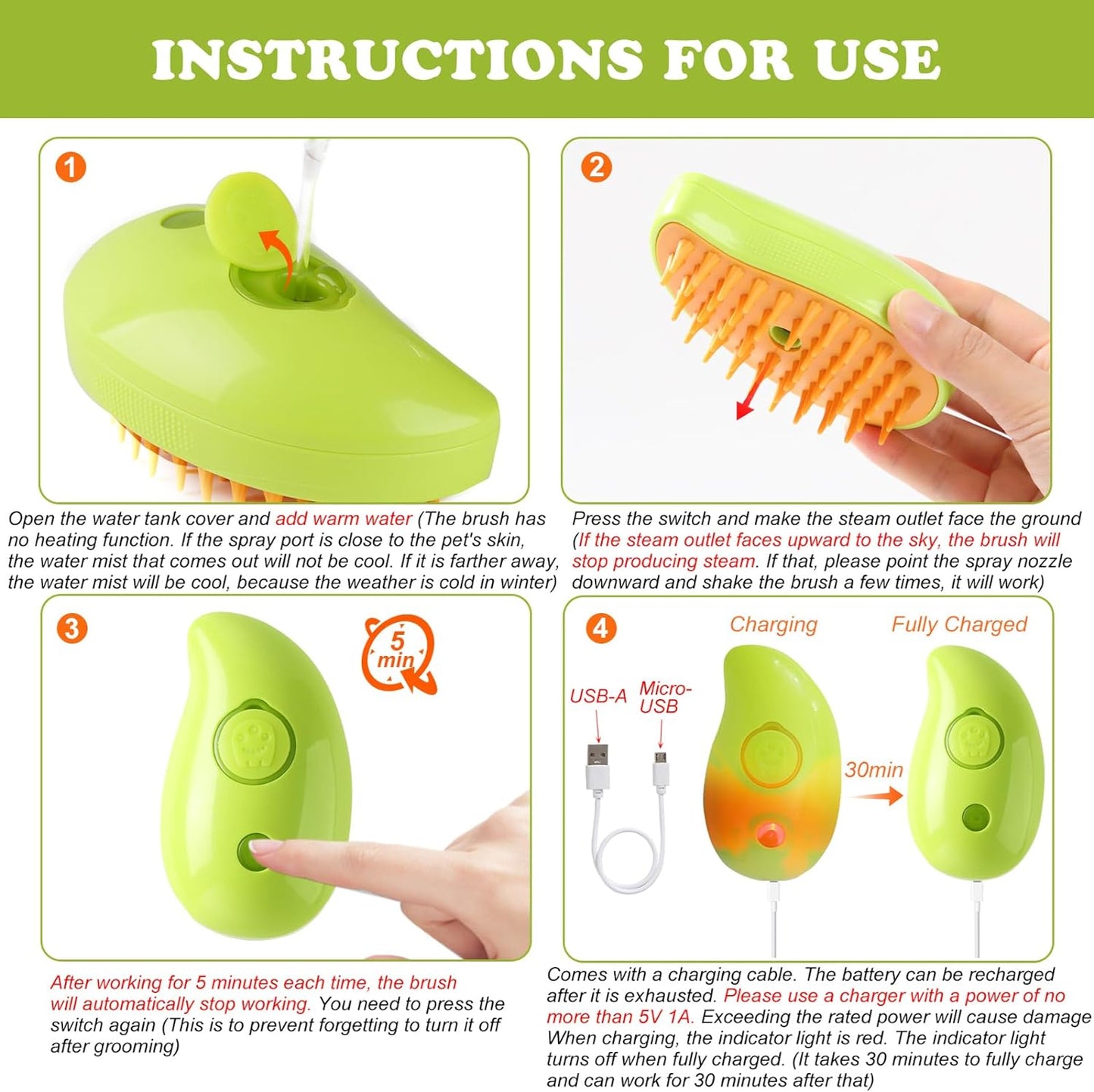 INSTRUCTIONS FOR USE

1

Open the water tank cover and add warm water (The brush has no heating function. If the spray port is close to the pet's skin, the water mist that comes out will not be cool. If it is farther away, the water mist will be cool, because the weather is cold in winter)

2

Press the switch and make the steam outlet face the ground (If the steam outlet faces upward to the sky, the brush will stop producing steam. If that, please point the spray nozzle downward and shake the brush a few times, it will work)

3

5 min

After working for 5 minutes each time, the brush will automatically stop working. You need to press the switch again (This is to prevent forgetting to turn it off after grooming)

4

Charging

Fully Charged

USB-A

Micro-USB

30min

Comes with a charging cable. The battery can be recharged after it is exhausted. Please use a charger with a power of no more than 5V 1A. Exceeding the rated power will cause damage When charging, the indicator light is red. The indicator light turns off when fully charged. (It takes 30 minutes to fully charge and can work for 30 minutes after that)