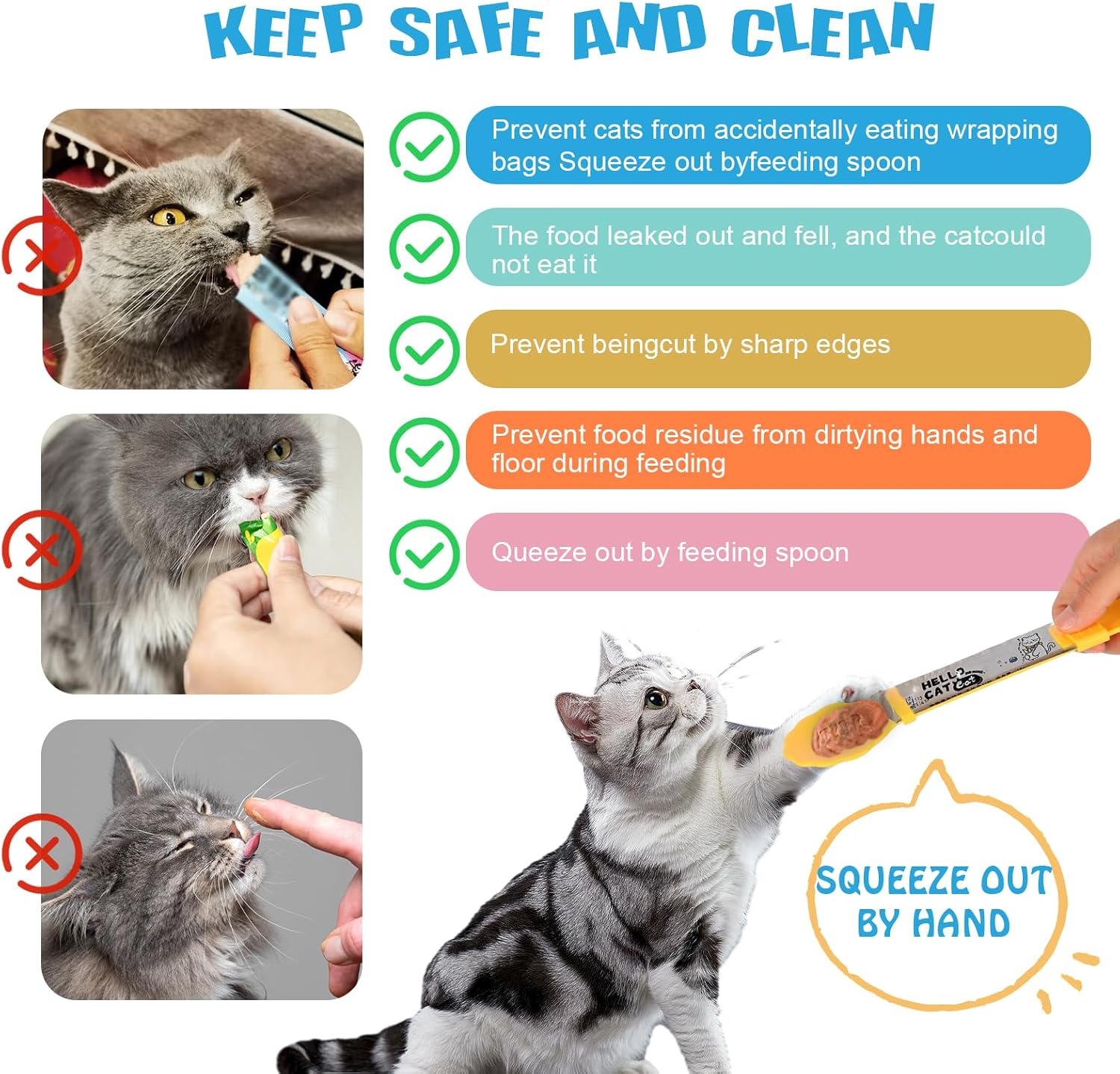 KEEP SAFE AND CLEAN

Prevent cats from accidentally eating wrapping bags Squeeze out byfeeding spoon

The food leaked out and fell, and the catcould not eat it

Prevent beingcut by sharp edges

Prevent food residue from dirtying hands and floor during feeding

Queeze out by feeding spoon

HELLO CAT

SQUEEZE OUT BY HAND