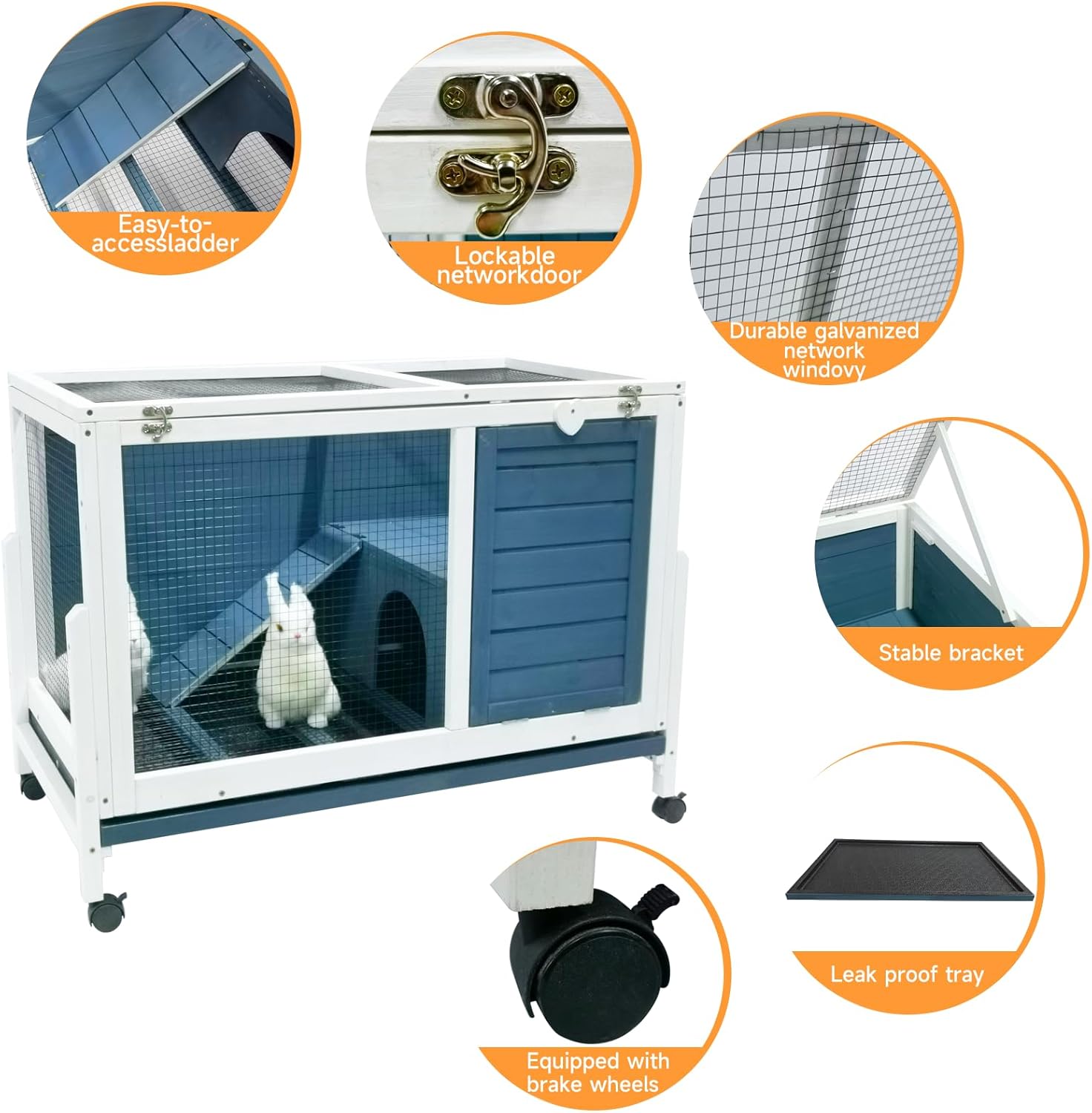 Easy-to-accessladder

Lockable networkdoor

Durable galvanized network windovy

Stable bracket

Leak proof tray

Equipped with brake wheels