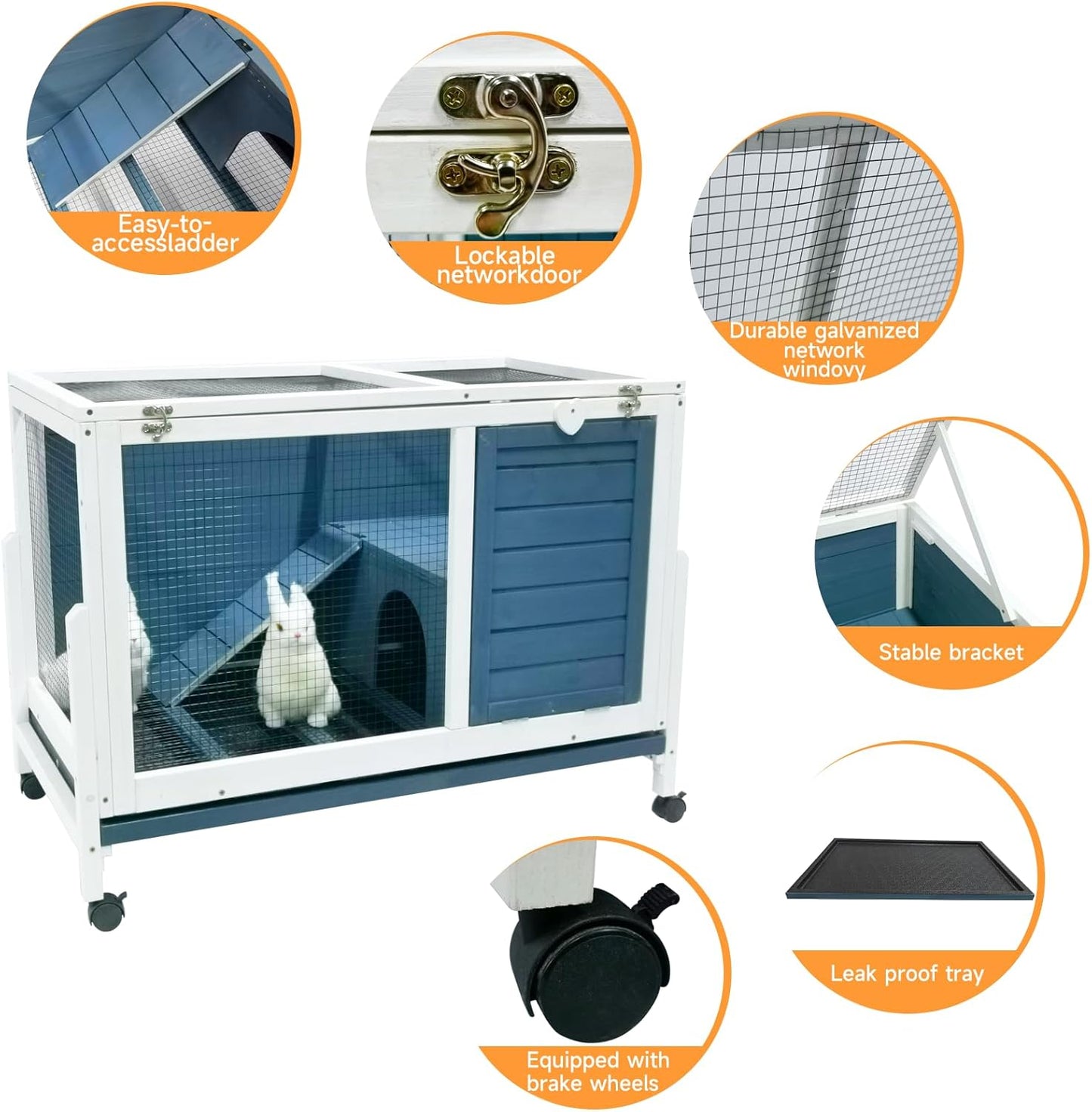 Easy-to-accessladder

Lockable networkdoor

Durable galvanized network windovy

Stable bracket

Leak proof tray

Equipped with brake wheels