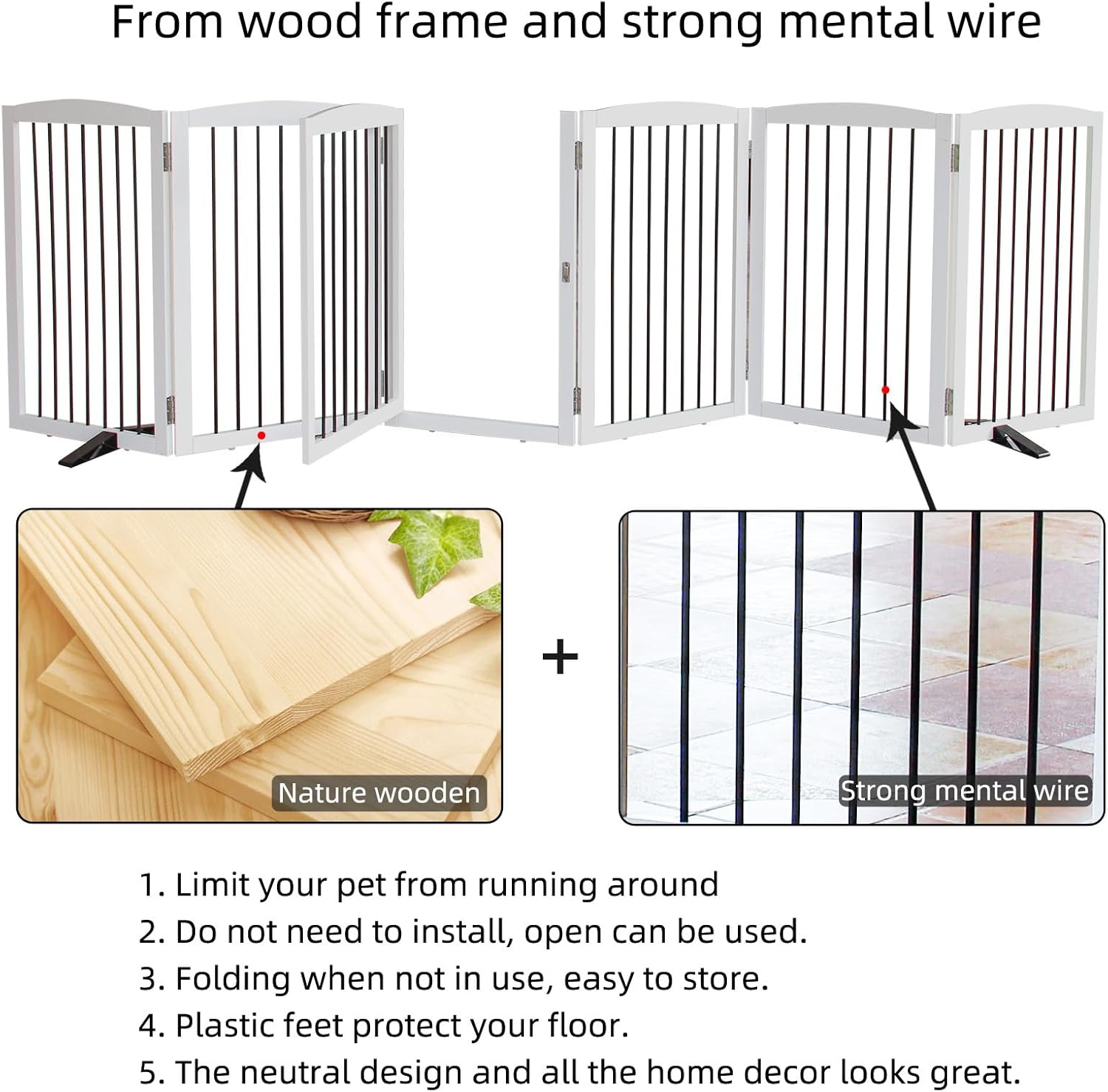 From wood frame and strong mental wire

Nature wooden

+

Strong mental wire

1. Limit your pet from running around
2. Do not need to install, open can be used.
3. Folding when not in use, easy to store.
4. Plastic feet protect your floor.
5. The neutral design and all the home decor looks great.