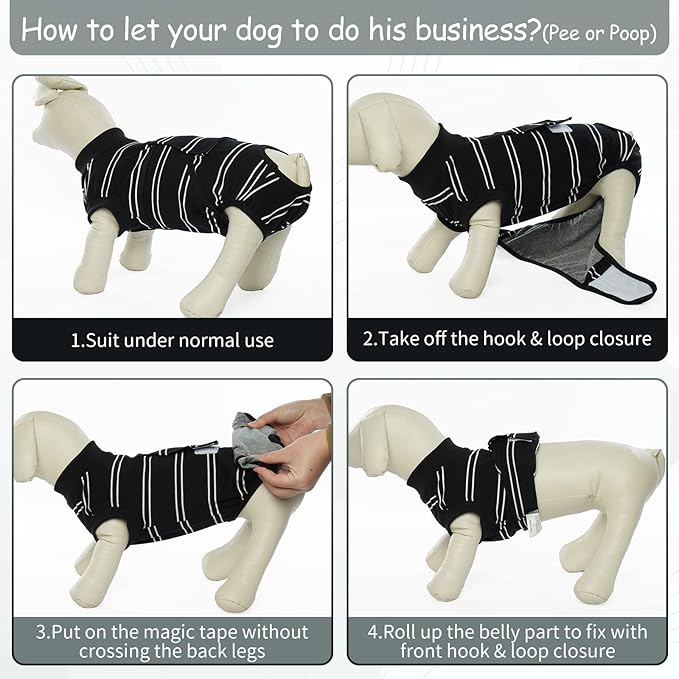 How to let your dog to do his business?(Pee or Poop)

1.Suit under normal use

2.Take off the hook & loop closure

3.Put on the magic tape without crossing the back legs

4.Roll up the belly part to fix with front hook & loop closure