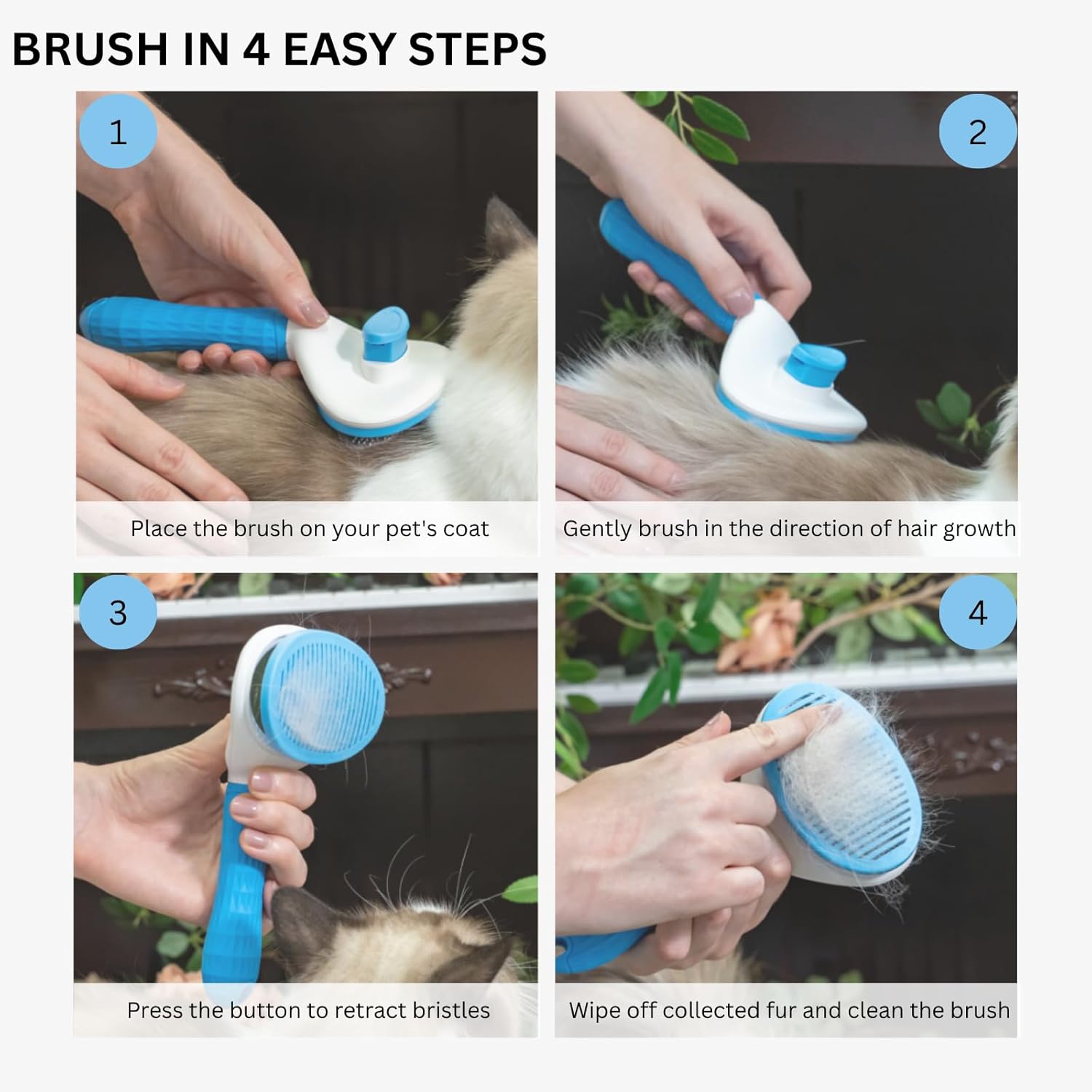 BRUSH IN 4 EASY STEPS

1

Place the brush on your pet's coat

2

Gently brush in the direction of hair growth

3

Press the button to retract bristles

4

Wipe off collected fur and clean the brush