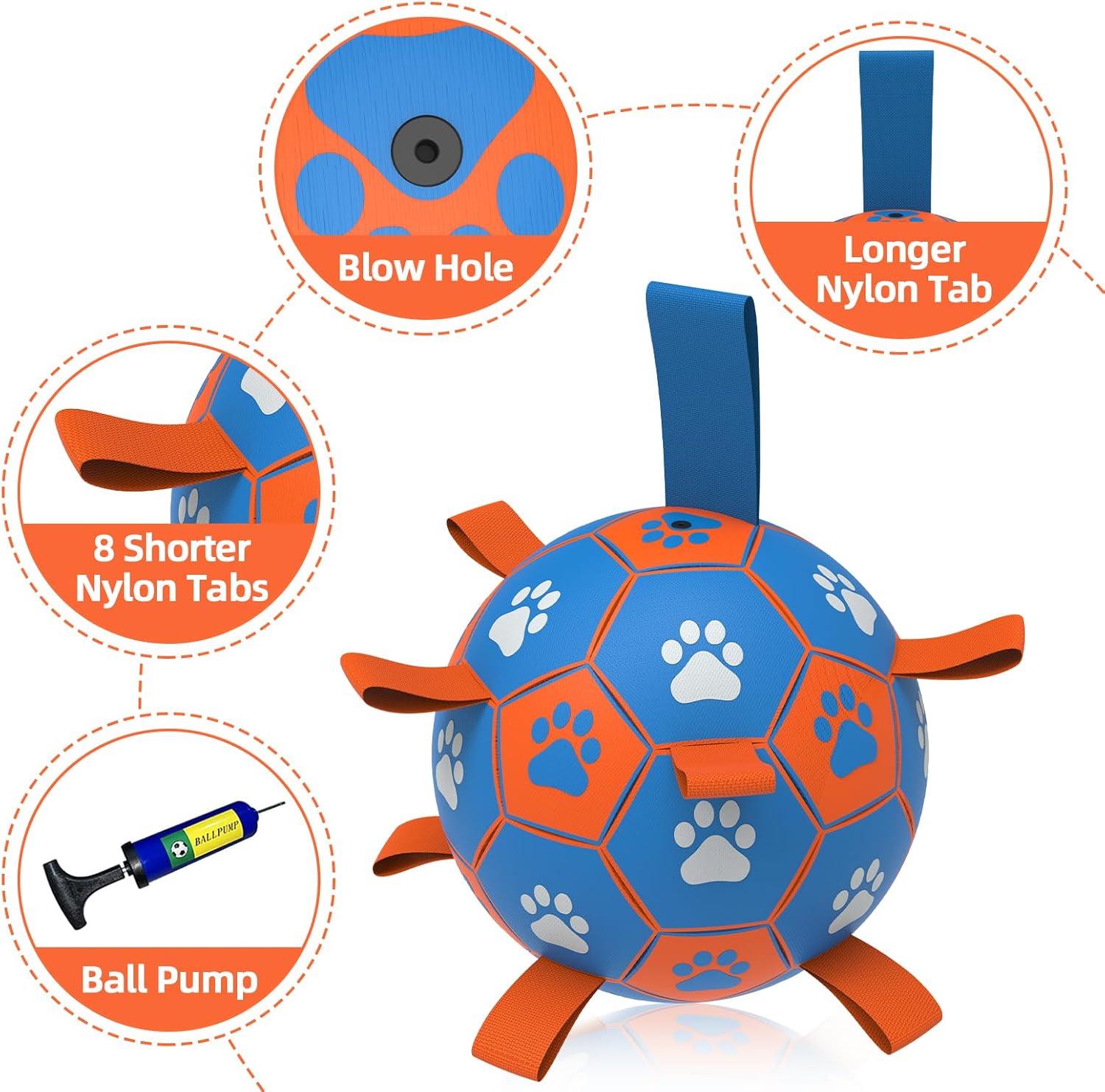 Blow Hole

Longer Nylon Tab

8 Shorter Nylon Tabs

BALLPUMP

Ball Pump