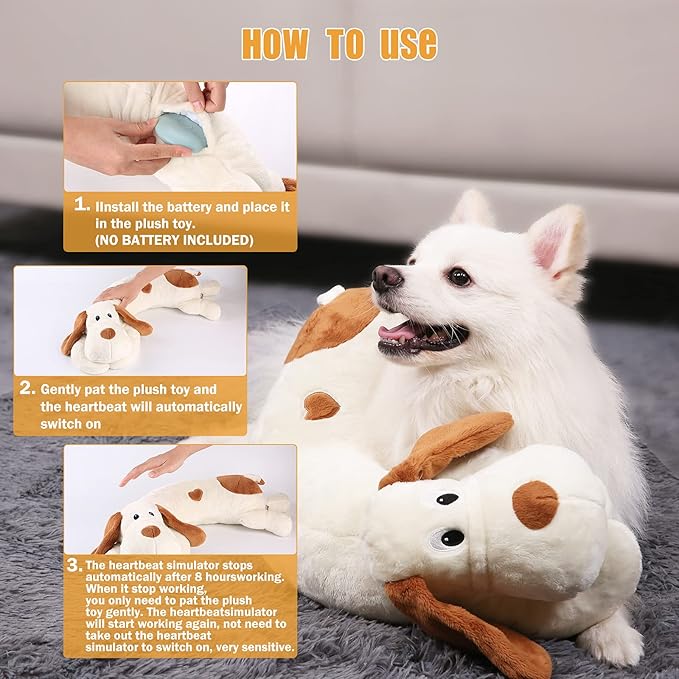 HOW TO USE

1. IInstall the battery and place it in the plush toy.
(NO BATTERY INCLUDED)

2. Gently pat the plush toy and the heartbeat will automatically switch on

3. The heartbeat simulator stops automatically after 8 hoursworking. When it stop working, you only need to pat the plush toy gently. The heartbeatsimulator will start working again, not need to take out the heartbeat simulator to switch on, very sensitive.