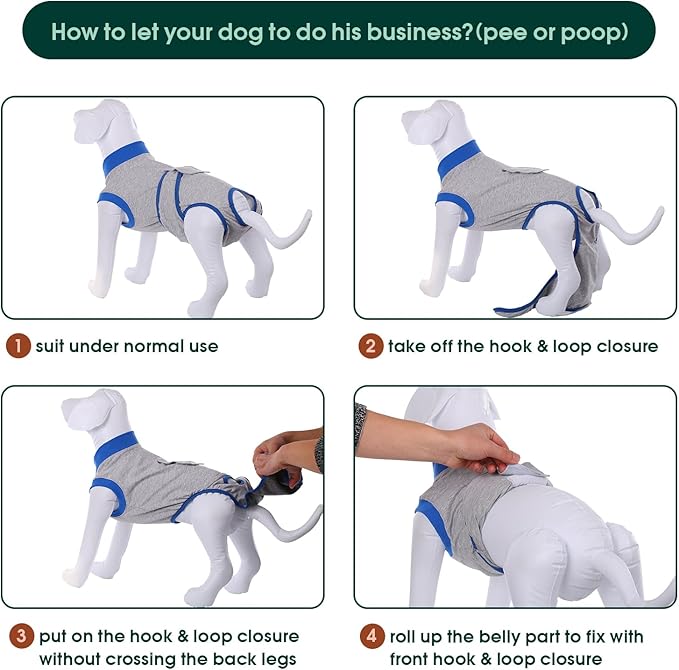 How to let your dog to do his business?(pee or poop)

1 suit under normal use

2 take off the hook & loop closure

3 put on the hook & loop closure without crossing the back legs

4 roll up the belly part to fix with front hook & loop closure