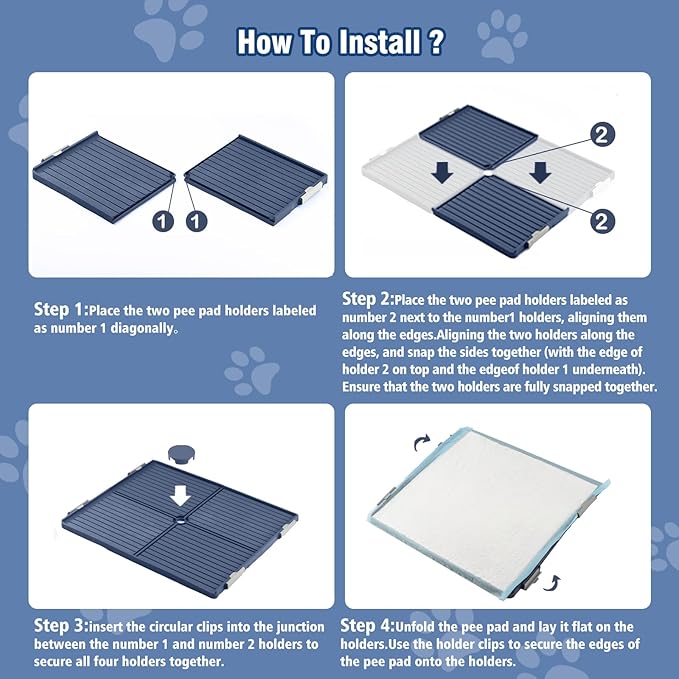 How To Install ?

1 1

2

2

Step 1:Place the two pee pad holders labeled as number 1 diagonally。

Step 2:Place the two pee pad holders labeled as number 2 next to the number1 holders, aligning them along the edges.Aligning the two holders along the edges, and snap the sides together (with the edge of holder 2 on top and the edgeof holder 1 underneath). Ensure that the two holders are fully snapped together.

Step 3:insert the circular clips into the junction between the number 1 and number 2 holders to secure all four holders together.

Step 4:Unfold the pee pad and lay it flat on the holders.Use the holder clips to secure the edges of the pee pad onto the holders.