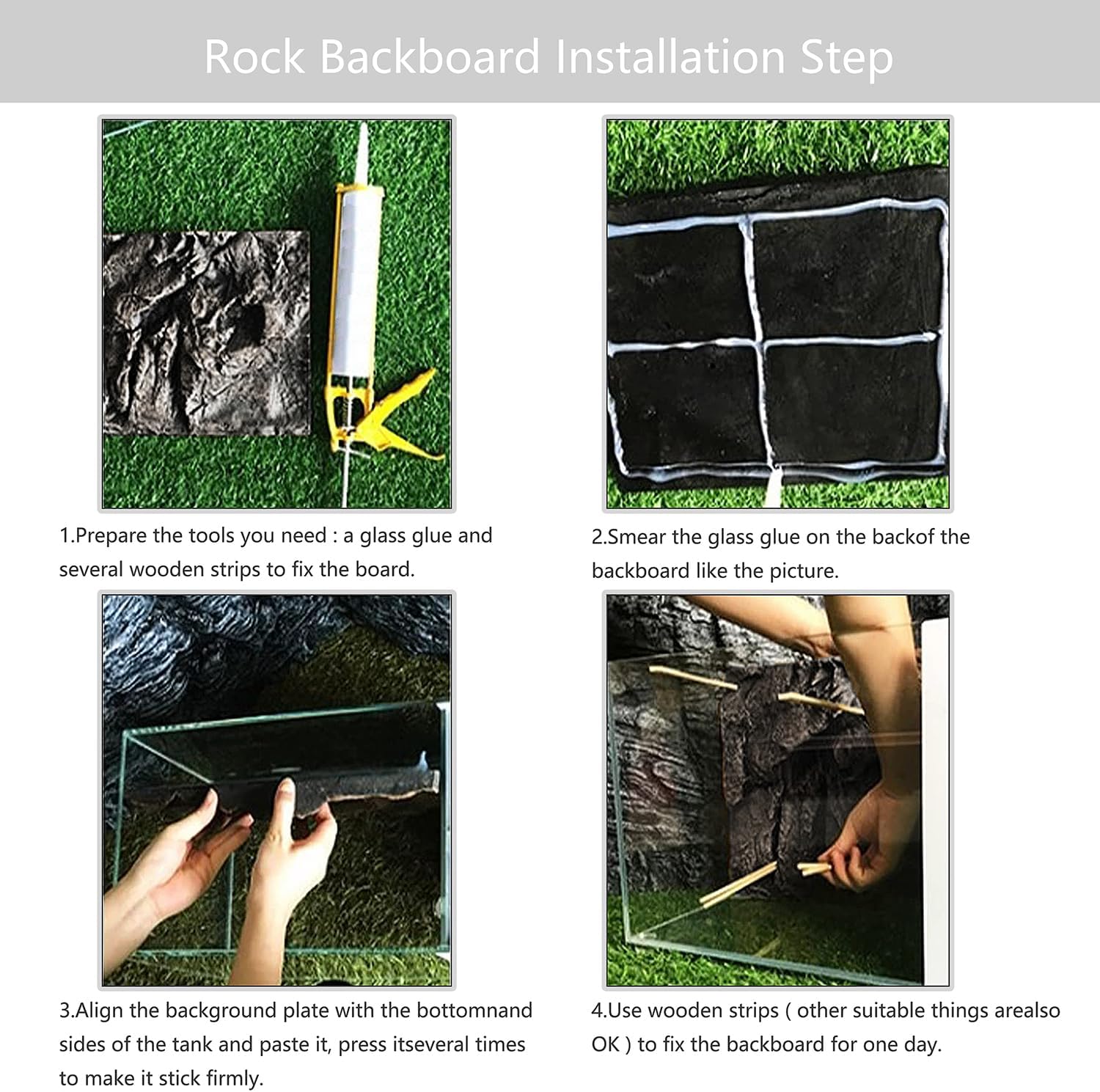 Rock Backboard Installation Step

1.Prepare the tools you need : a glass glue and several wooden strips to fix the board.

2.Smear the glass glue on the backof the backboard like the picture.

3.Align the background plate with the bottomnand sides of the tank and paste it, press itseveral times to make it stick firmly.

4.Use wooden strips ( other suitable things arealso OK ) to fix the backboard for one day.