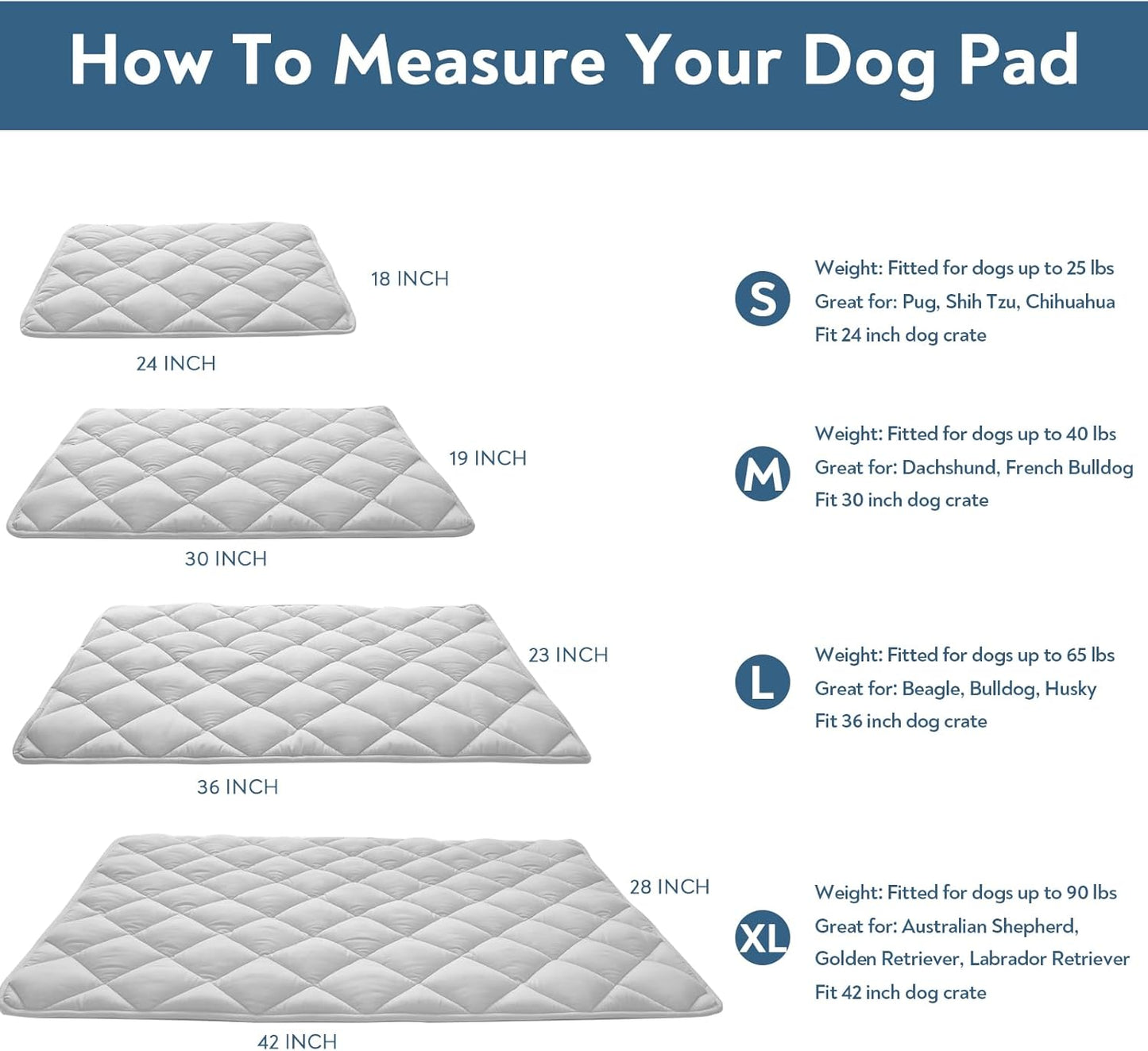 How To Measure Your Dog Pad

18 INCH
24 INCH

S
Weight: Fitted for dogs up to 25 lbs
Great for: Pug, Shih Tzu, Chihuahua
Fit 24 inch dog crate

19 INCH
30 INCH

M
Weight: Fitted for dogs up to 40 lbs
Great for: Dachshund, French Bulldog
Fit 30 inch dog crate

23 INCH
36 INCH

L
Weight: Fitted for dogs up to 65 lbs
Great for: Beagle, Bulldog, Husky
Fit 36 inch dog crate

28 INCH
42 INCH

XL
Weight: Fitted for dogs up to 90 lbs
Great for: Australian Shepherd, Golden Retriever, Labrador Retriever
Fit 42 inch dog crate