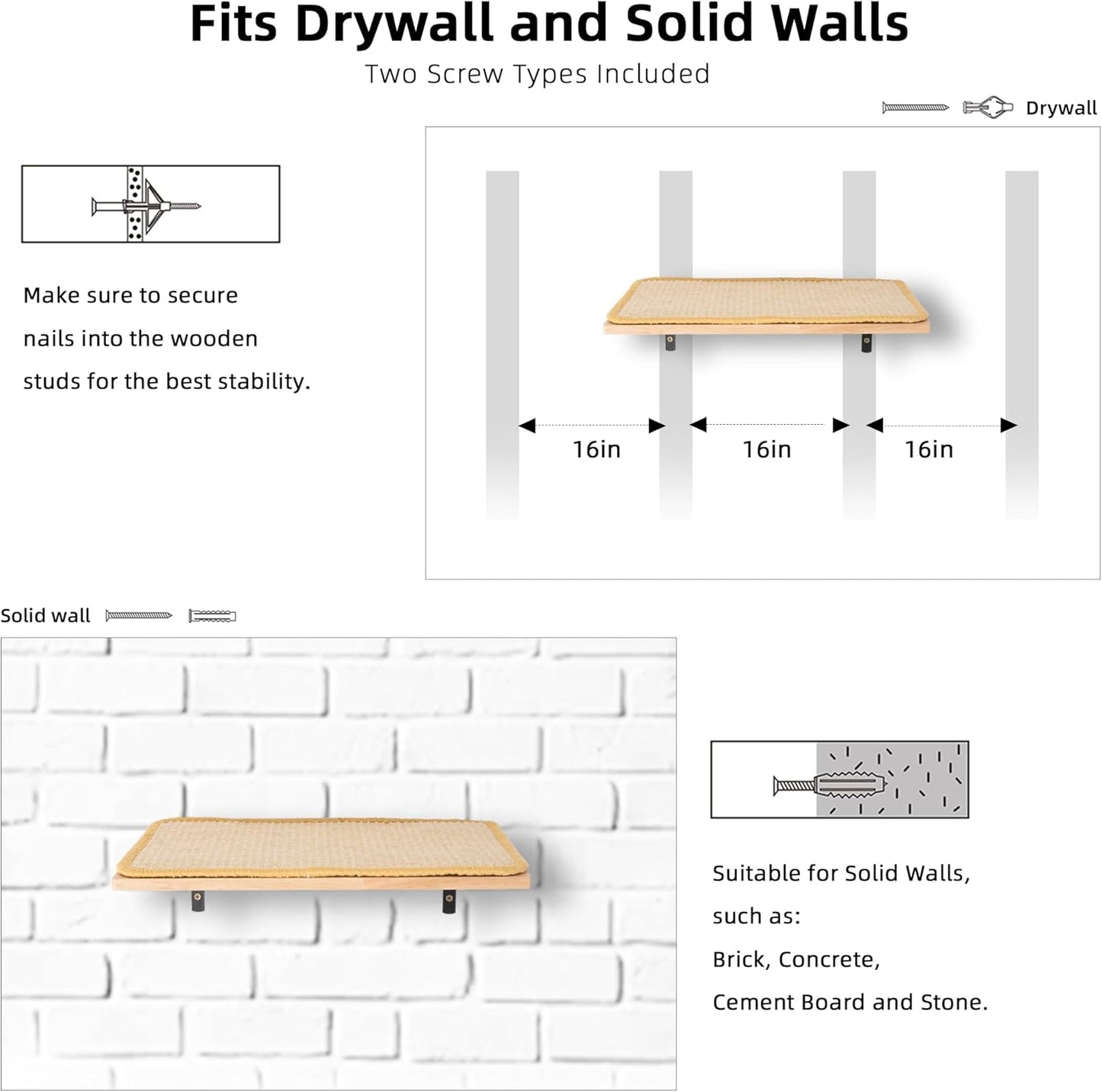 Fits Drywall and Solid Walls

Two Screw Types Included

Drywall

Make sure to secure nails into the wooden studs for the best stability.

16in

16in

16in

Solid wall

Suitable for Solid Walls, such as:
Brick, Concrete,
Cement Board and Stone.