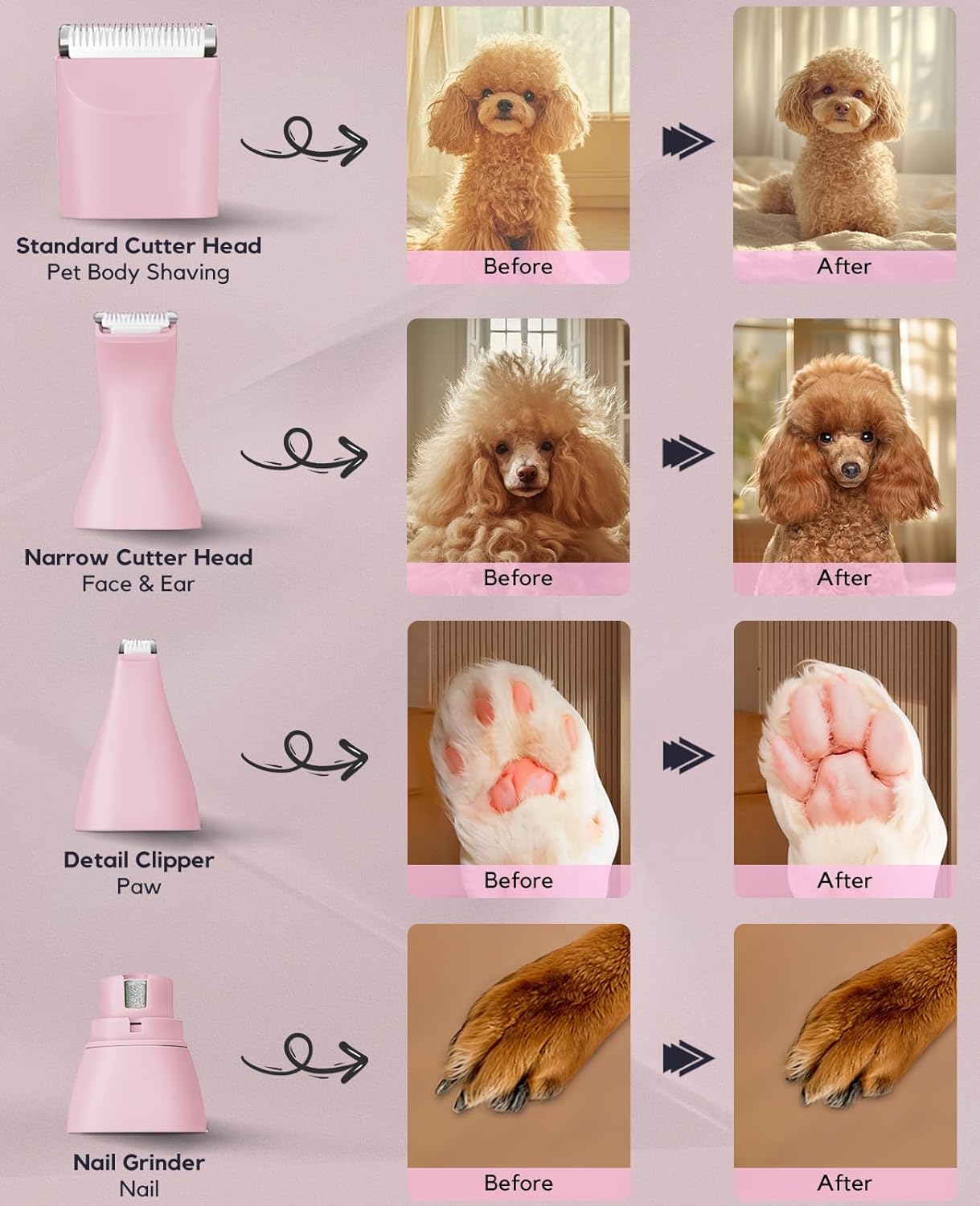 Standard Cutter Head
Pet Body Shaving

Before

After

Narrow Cutter Head
Face & Ear

Before

After

Detail Clipper
Paw

Before

After

Nail Grinder
Nail

Before

After