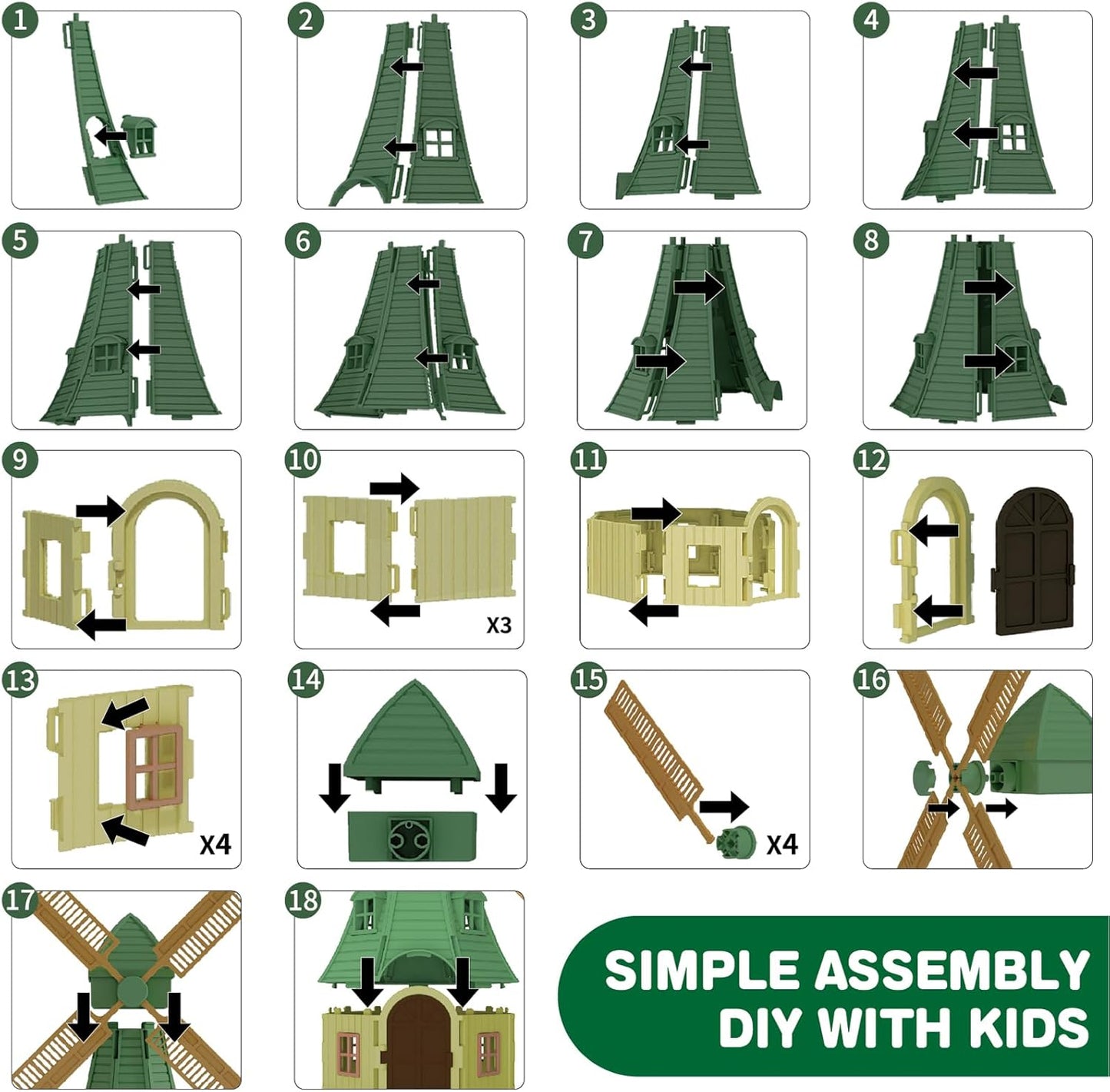 1

2

3

4

5

6

7

8

9

10

X3

11

12

13

X4

14

15

X4

16

17

18

SIMPLE ASSEMBLY
DIY WITH KIDS